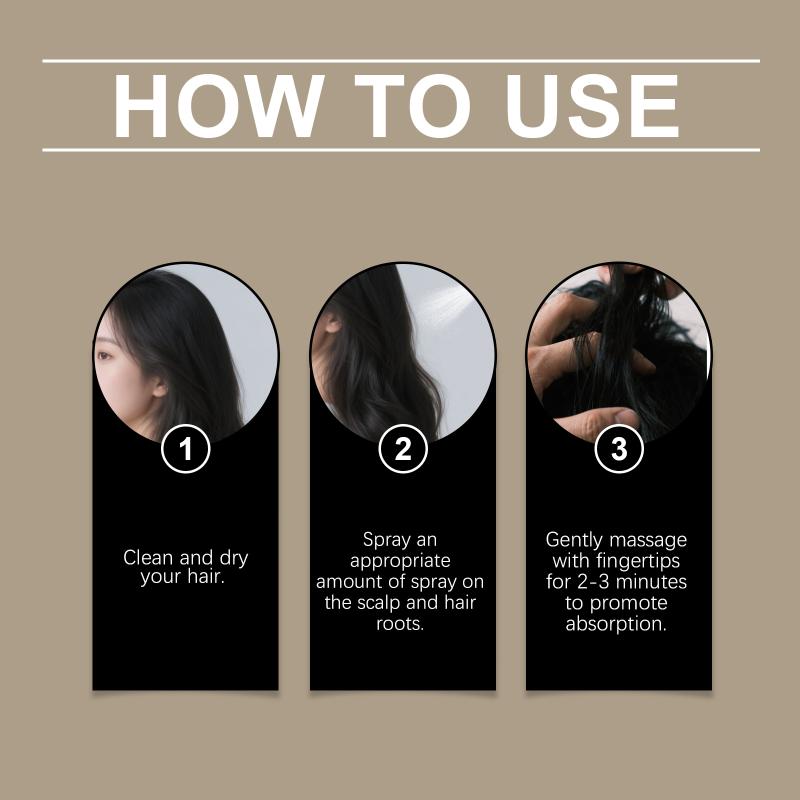 HOW TO USE

1

Clean and dry your hair.

2

Spray an appropriate amount of spray on the scalp and hair roots.

3

Gently massage with fingertips for 2-3 minutes to promote absorption.