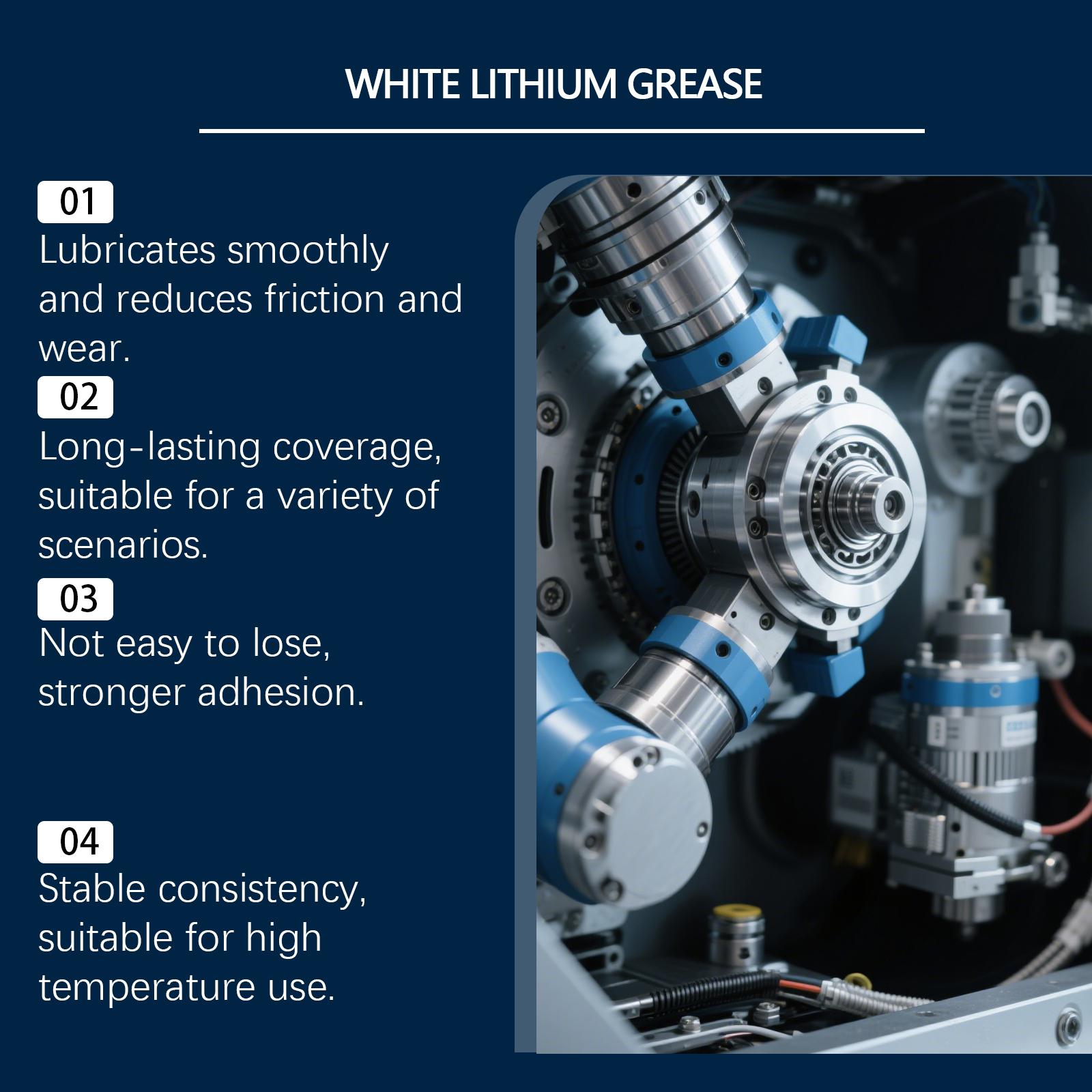 WHITE LITHIUM GREASE

01

Lubricates smoothly and reduces friction and wear.

02

Long-lasting coverage, suitable for a variety of scenarios.

03

Not easy to lose, stronger adhesion.

04

Stable consistency, suitable for high temperature use.