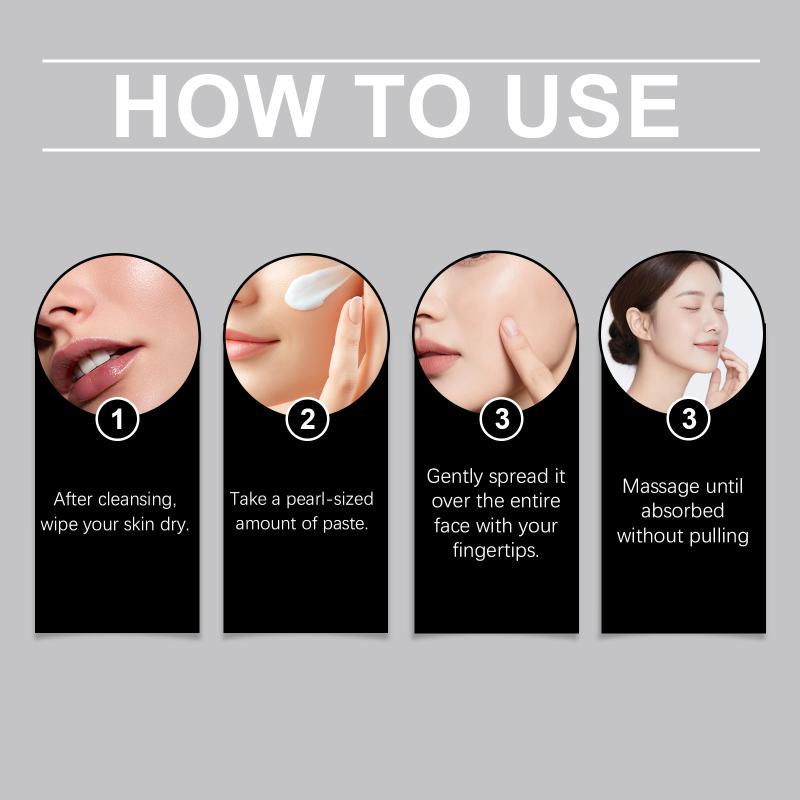 HOW TO USE

1

After cleansing, wipe your skin dry.

2

Take a pearl-sized amount of paste.

3

Gently spread it over the entire face with your fingertips.

3

Massage until absorbed without pulling