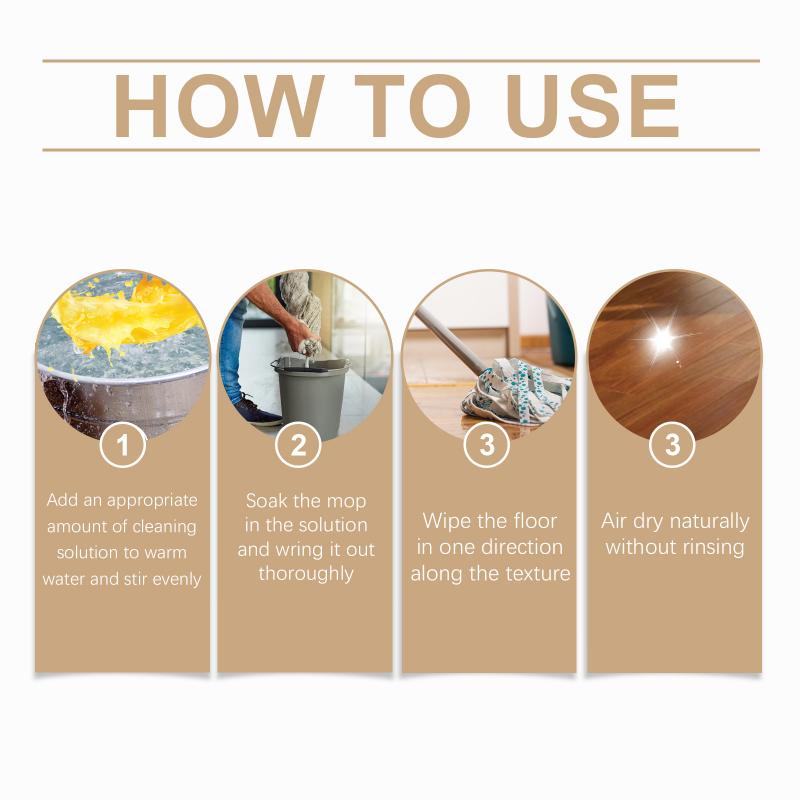 HOW TO USE

1
Add an appropriate amount of cleaning solution to warm water and stir evenly

2
Soak the mop in the solution and wring it out thoroughly

3
Wipe the floor in one direction along the texture

3
Air dry naturally without rinsing