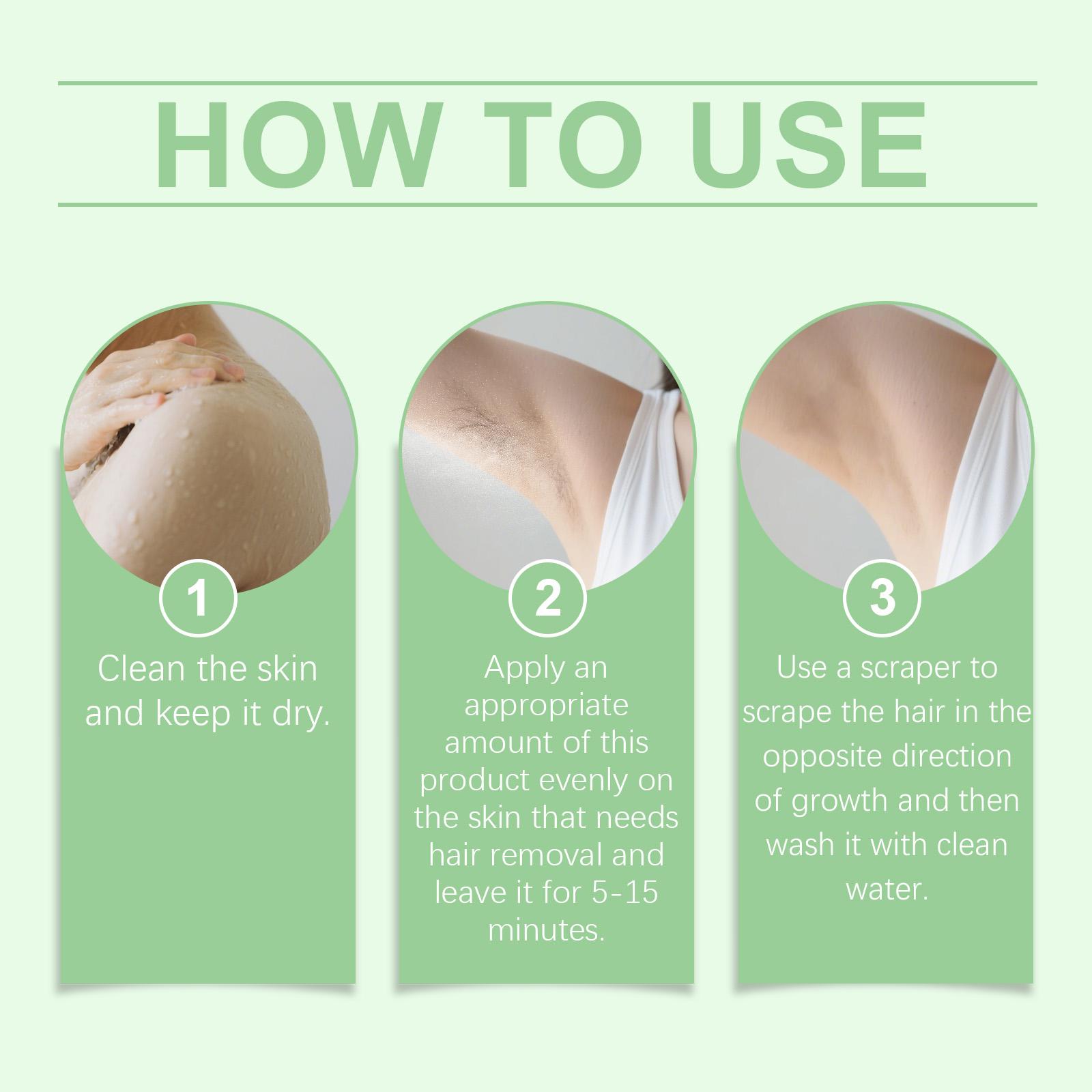 HOW TO USE

1

Clean the skin and keep it dry.

2

Apply an appropriate amount of this product evenly on the skin that needs hair removal and leave it for 5-15 minutes.

3

Use a scraper to scrape the hair in the opposite direction of growth and then wash it with clean water.