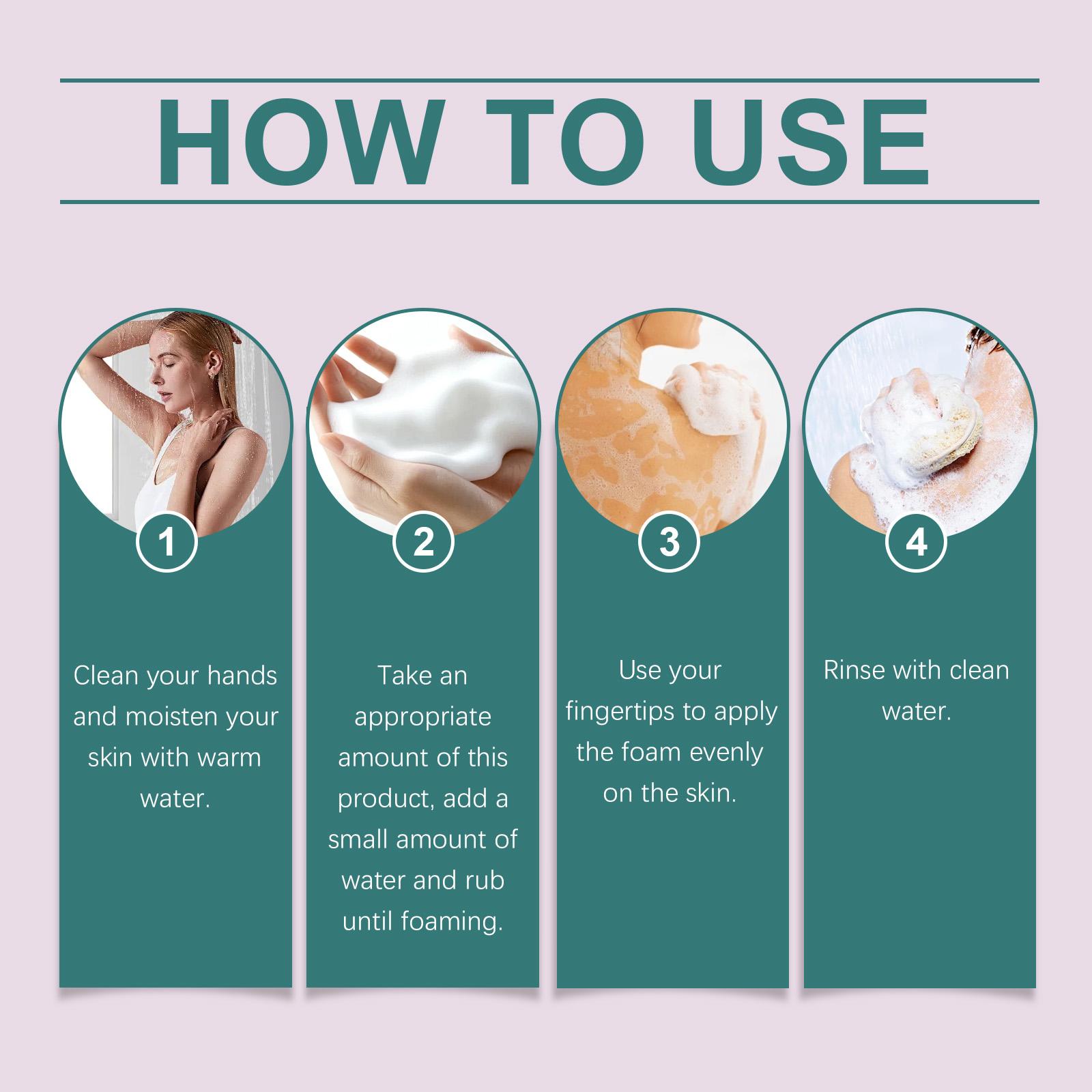 HOW TO USE

1

Clean your hands and moisten your skin with warm water.

2

Take an appropriate amount of this product, add a small amount of water and rub until foaming.

3

Use your fingertips to apply the foam evenly on the skin.

4

Rinse with clean water.