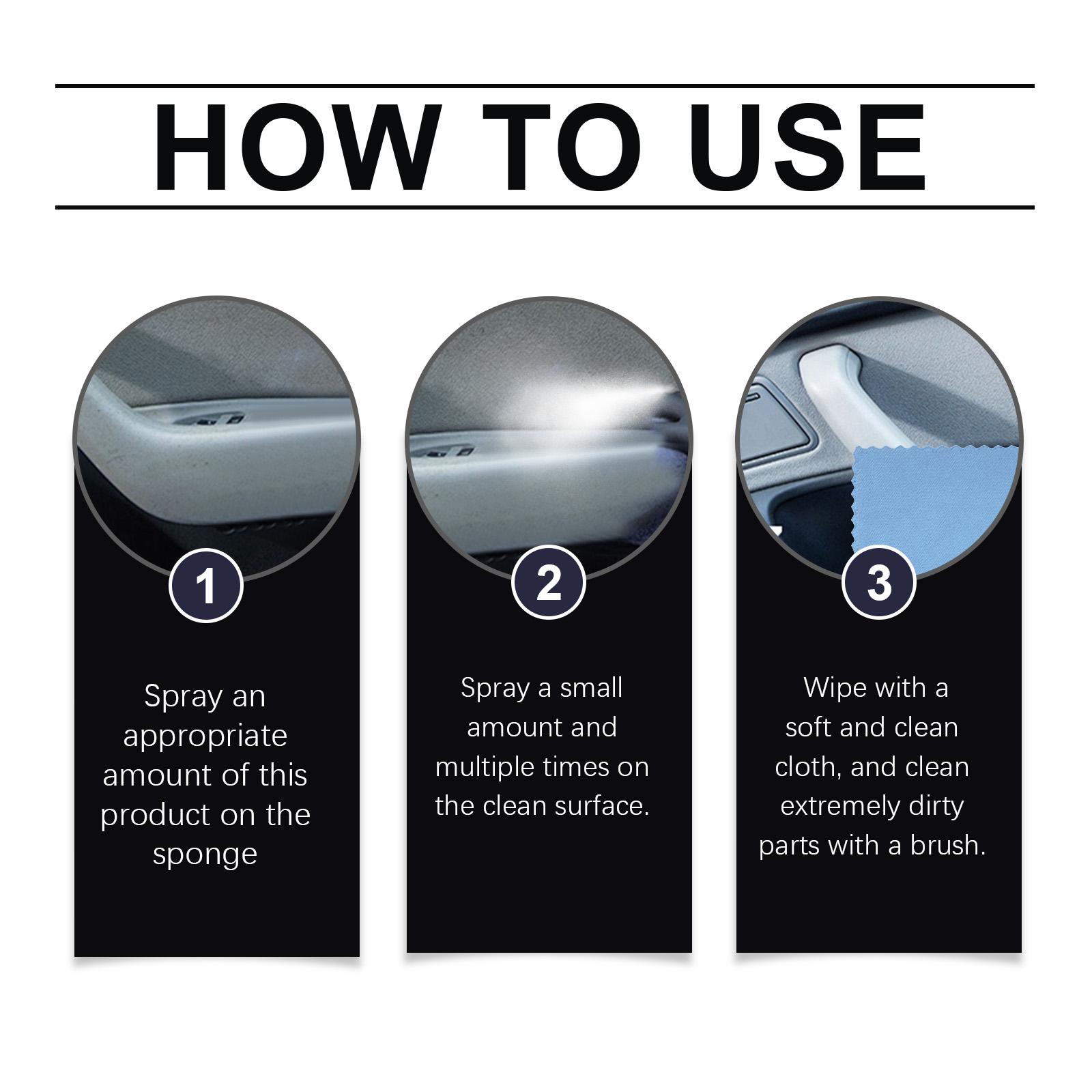 HOW TO USE

1

Spray an appropriate amount of this product on the sponge

2

Spray a small amount and multiple times on the clean surface.

3

Wipe with a soft and clean cloth, and clean extremely dirty parts with a brush.