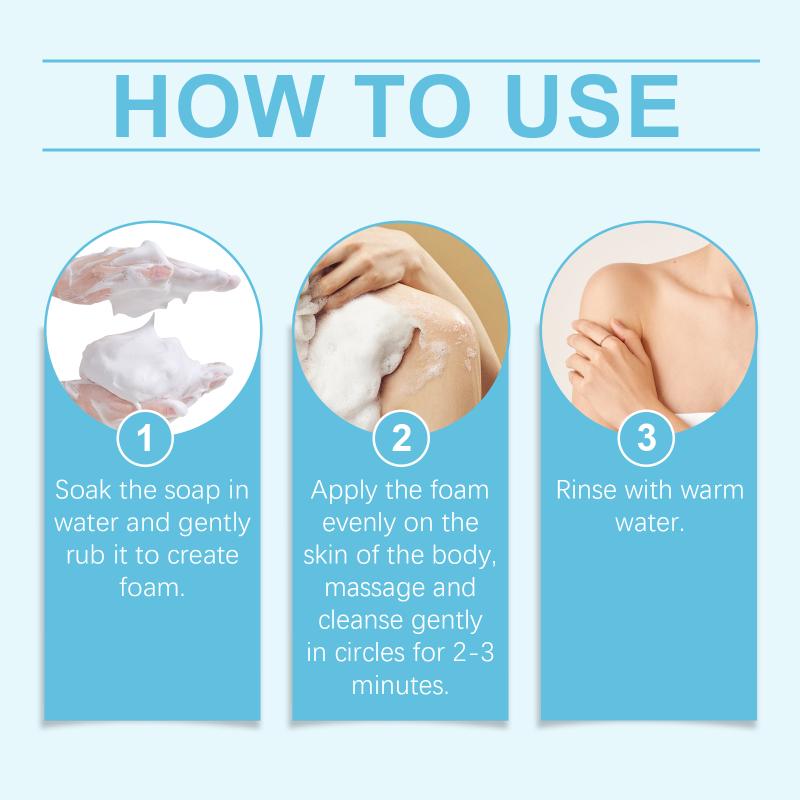 HOW TO USE

1
Soak the soap in water and gently rub it to create foam.

2
Apply the foam evenly on the skin of the body, massage and cleanse gently in circles for 2-3 minutes.

3
Rinse with warm water.