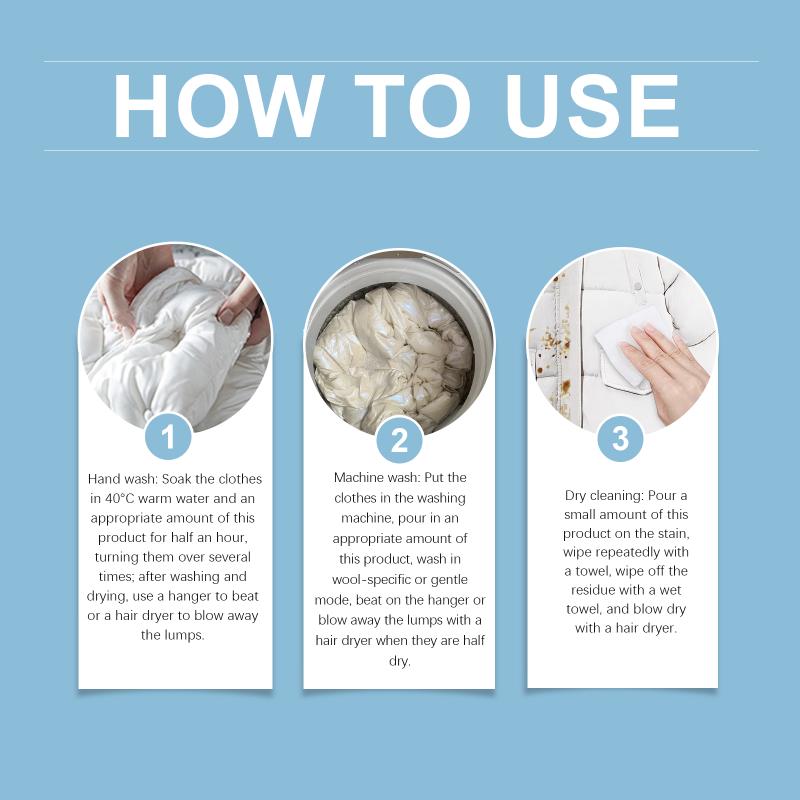 HOW TO USE

1

Hand wash: Soak the clothes in 40°C warm water and an appropriate amount of this product for half an hour, turning them over several times; after washing and drying, use a hanger to beat or a hair dryer to blow away the lumps.

2

Machine wash: Put the clothes in the washing machine, pour in an appropriate amount of this product, wash in wool-specific or gentle mode, beat on the hanger or blow away the lumps with a hair dryer when they are half dry.

3

Dry cleaning: Pour a small amount of this product on the stain, wipe repeatedly with a towel, wipe off the residue with a wet towel, and blow dry with a hair dryer.