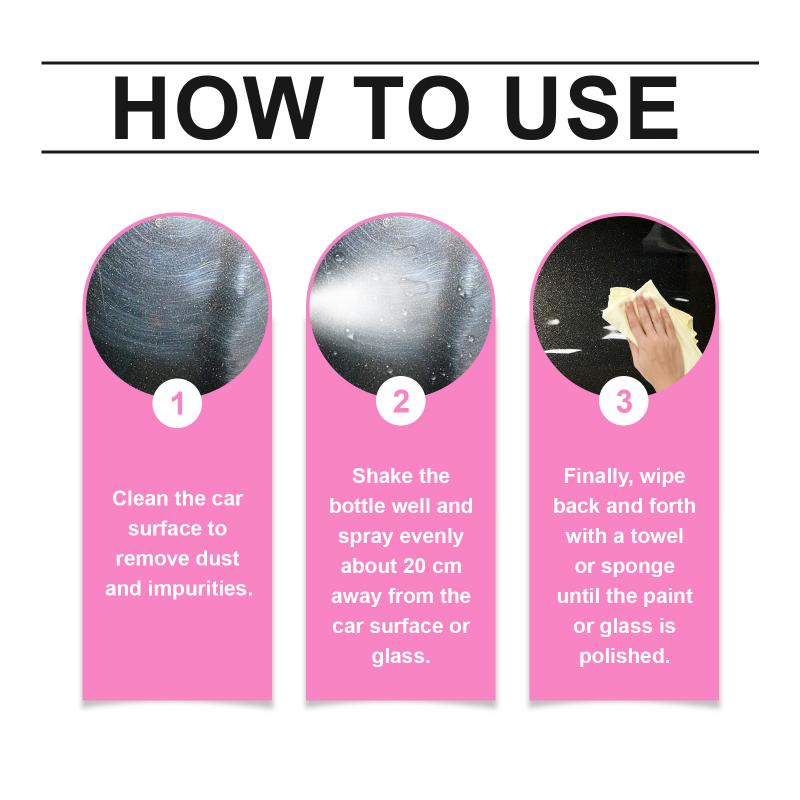 HOW TO USE

1

Clean the car surface to remove dust and impurities.

2

Shake the bottle well and spray evenly about 20 cm away from the car surface or glass.

3

Finally, wipe back and forth with a towel or sponge until the paint or glass is polished.