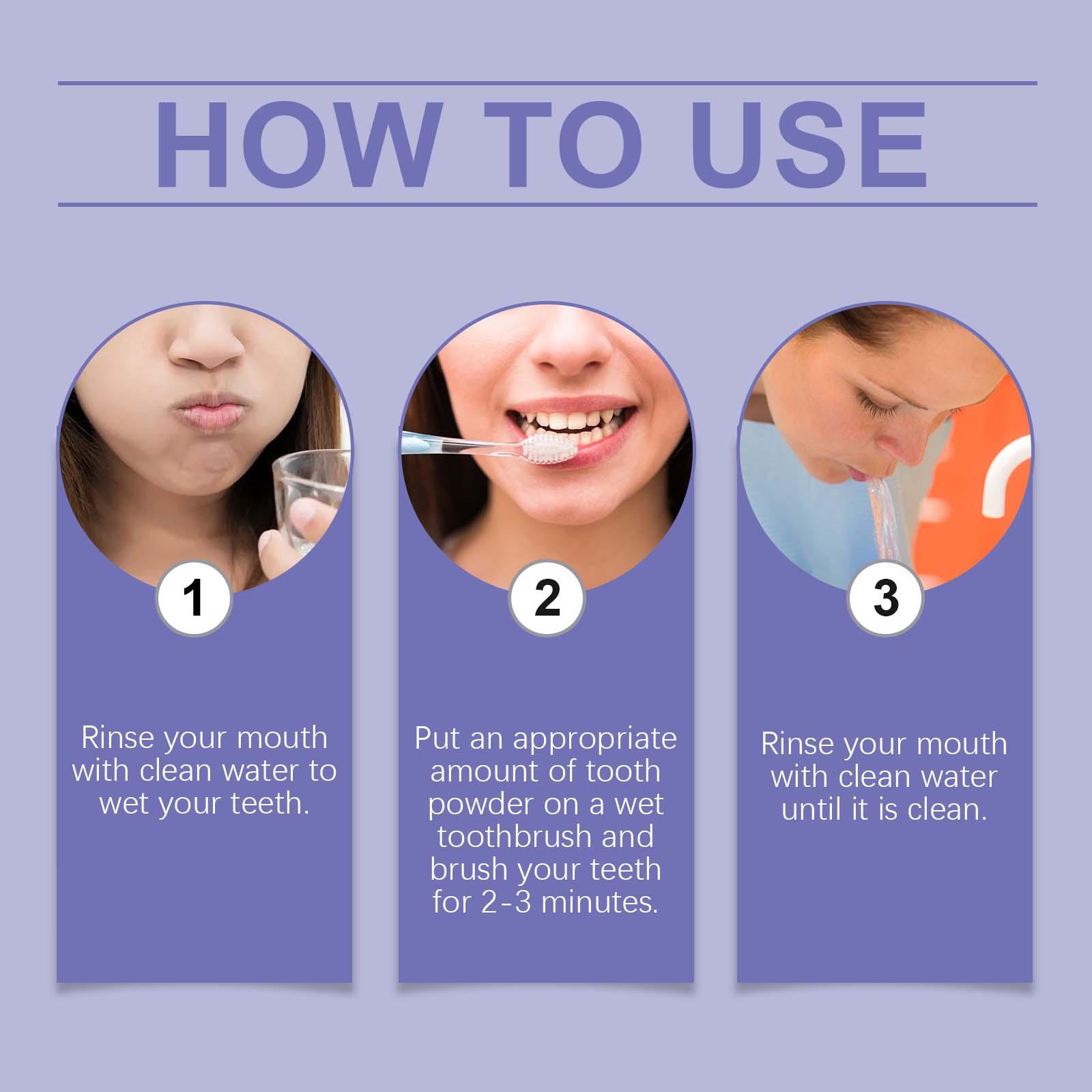 HOW TO USE

1

Rinse your mouth with clean water to wet your teeth.

2

Put an appropriate amount of tooth powder on a wet toothbrush and brush your teeth for 2-3 minutes.

3

Rinse your mouth with clean water until it is clean.