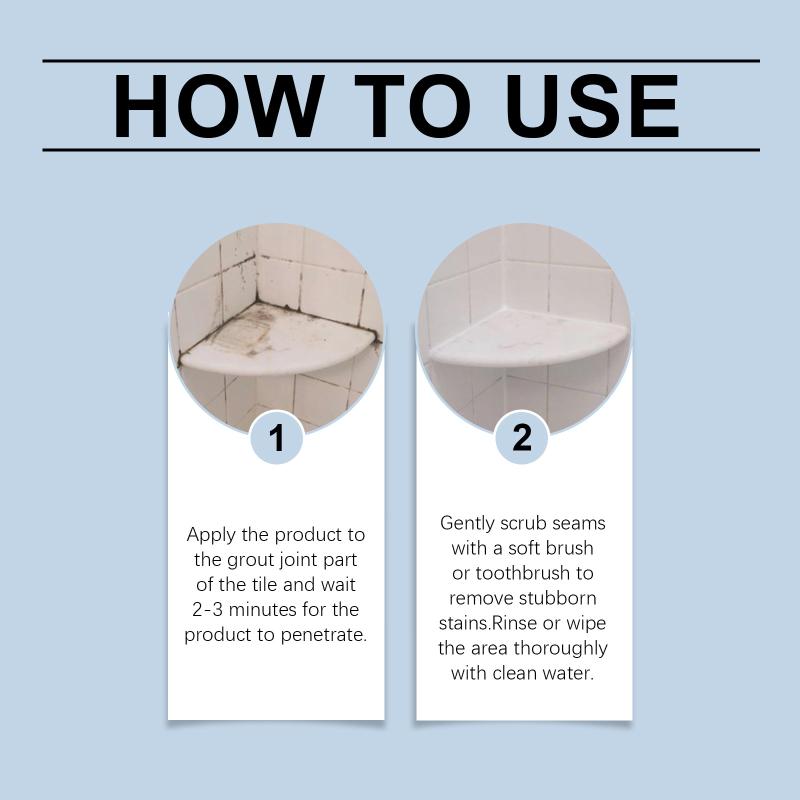 HOW TO USE

1

Apply the product to the grout joint part of the tile and wait 2-3 minutes for the product to penetrate.

2

Gently scrub seams with a soft brush or toothbrush to remove stubborn stains.Rinse or wipe the area thoroughly with clean water.