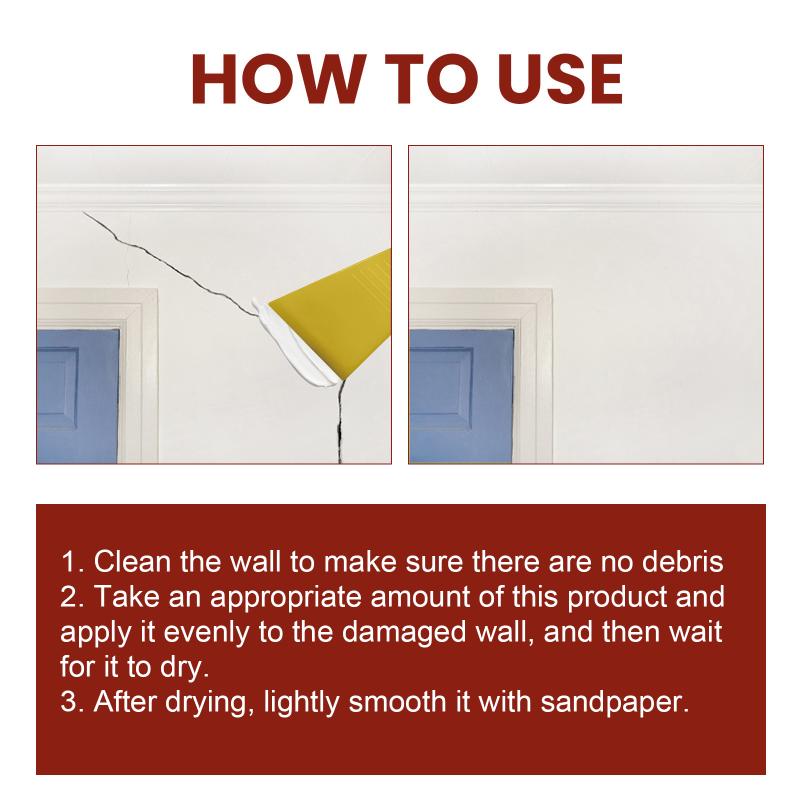 HOW TO USE

1. Clean the wall to make sure there are no debris
2. Take an appropriate amount of this product and apply it evenly to the damaged wall, and then wait for it to dry.
3. After drying, lightly smooth it with sandpaper.