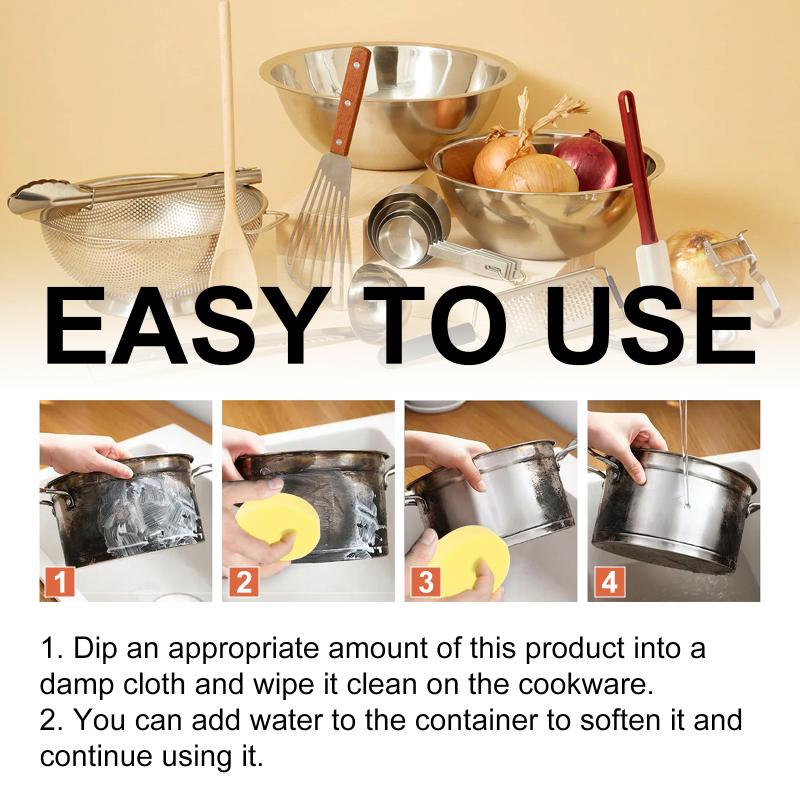 EASY TO USE

1

2

3

4

1. Dip an appropriate amount of this product into a damp cloth and wipe it clean on the cookware.
2. You can add water to the container to soften it and continue using it.