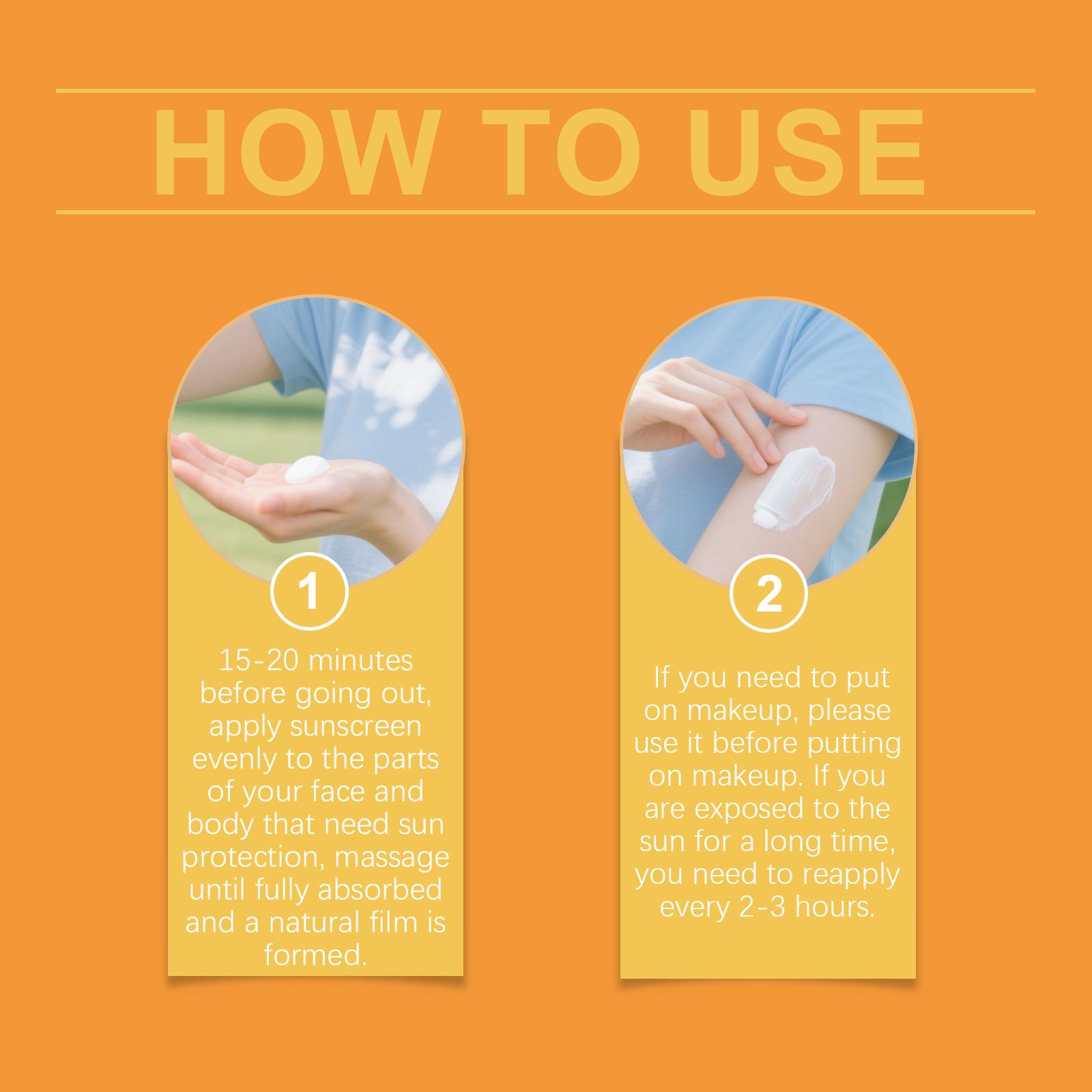 HOW TO USE

1

15-20 minutes before going out, apply sunscreen evenly to the parts of your face and body that need sun protection, massage until fully absorbed and a natural film is formed.

2

If you need to put on makeup, please use it before putting on makeup. If you are exposed to the sun for a long time, you need to reapply every 2-3 hours.