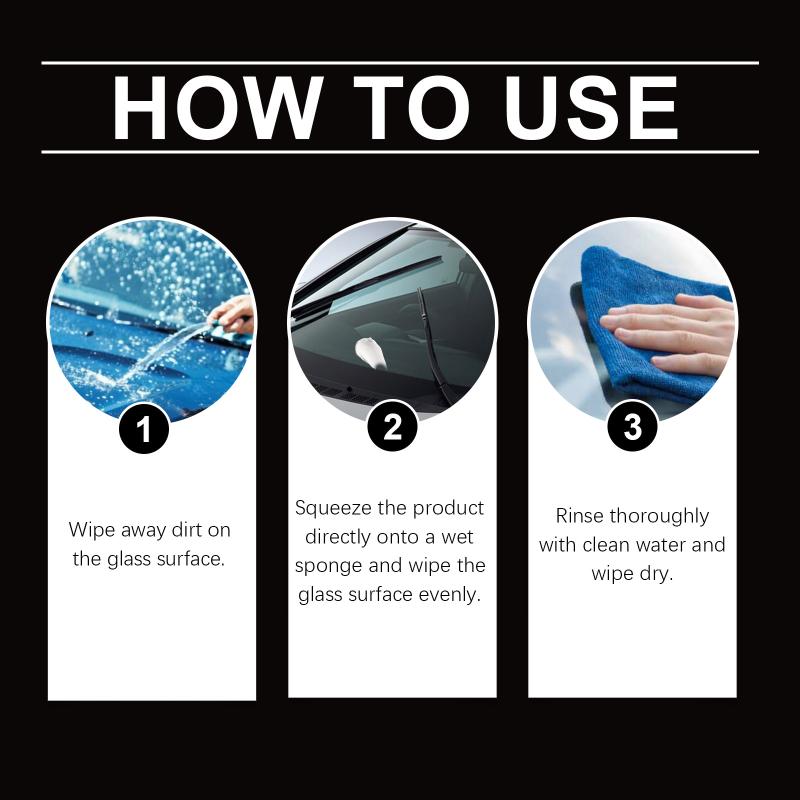 HOW TO USE

1

Wipe away dirt on the glass surface.

2

Squeeze the product directly onto a wet sponge and wipe the glass surface evenly.

3

Rinse thoroughly with clean water and wipe dry.