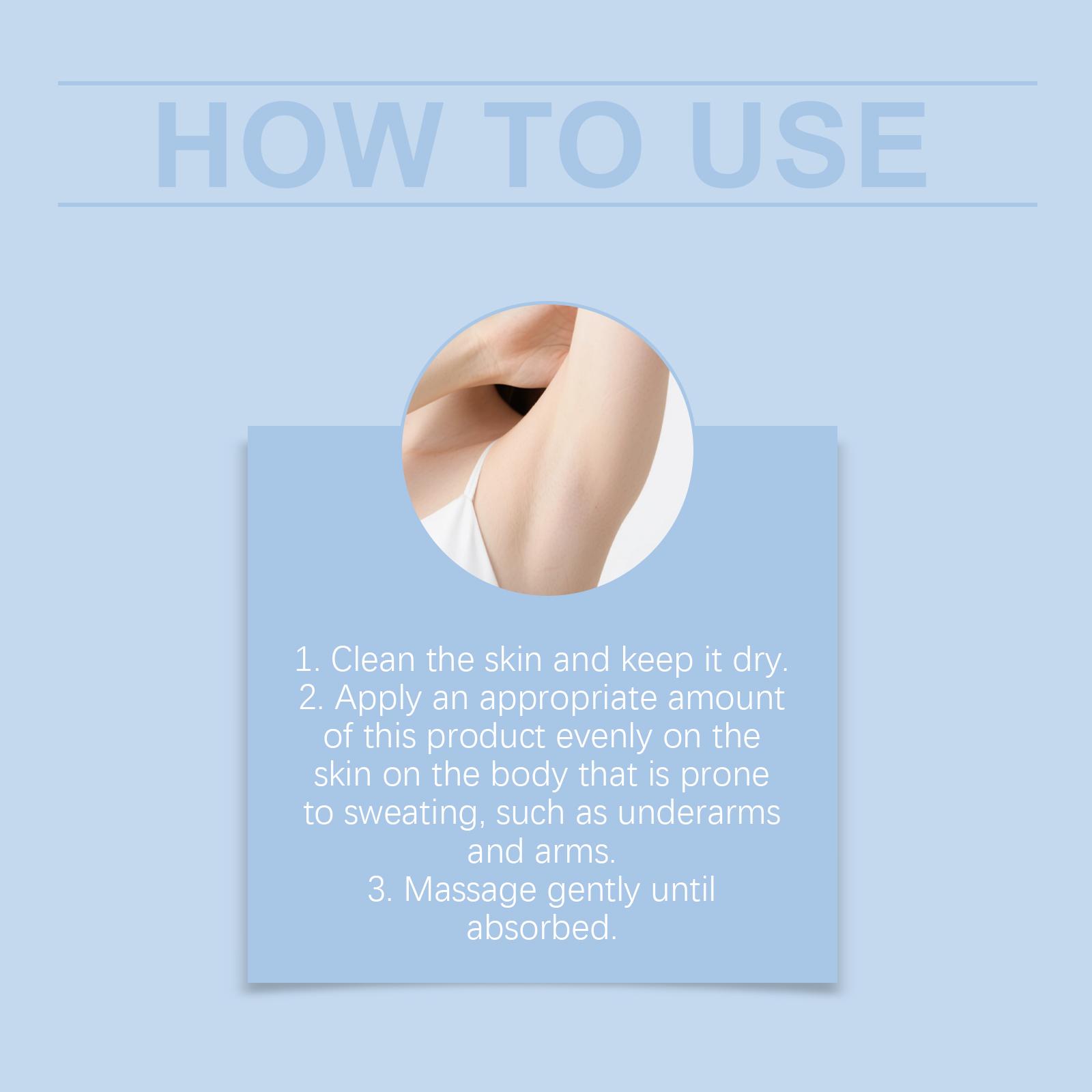 HOW TO USE

1. Clean the skin and keep it dry.
2. Apply an appropriate amount of this product evenly on the skin on the body that is prone to sweating, such as underarms and arms.
3. Massage gently until absorbed.