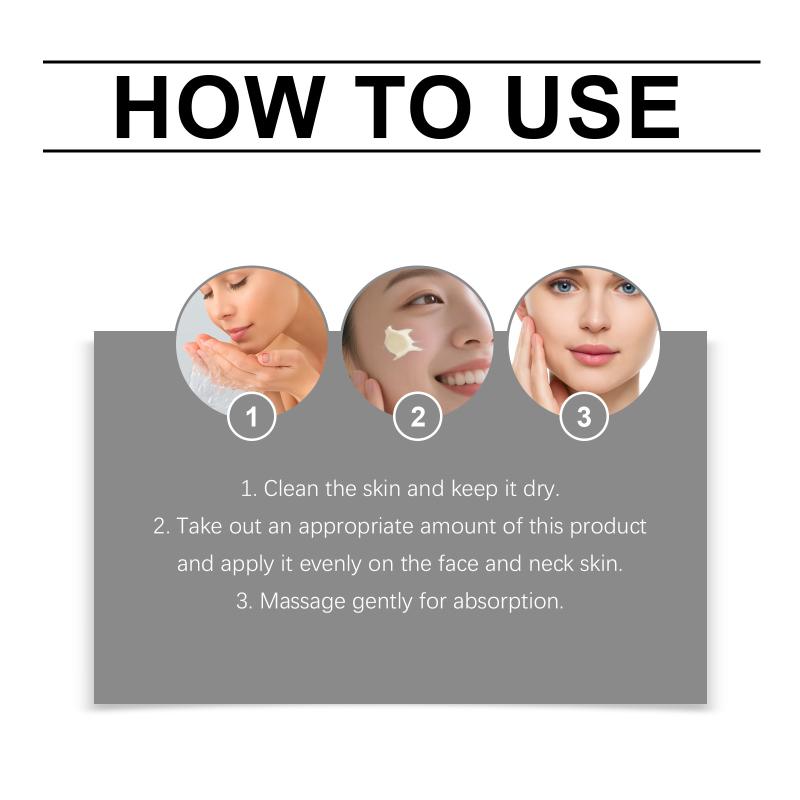 HOW TO USE

1

2

3

1. Clean the skin and keep it dry.
2. Take out an appropriate amount of this product and apply it evenly on the face and neck skin.
3. Massage gently for absorption.