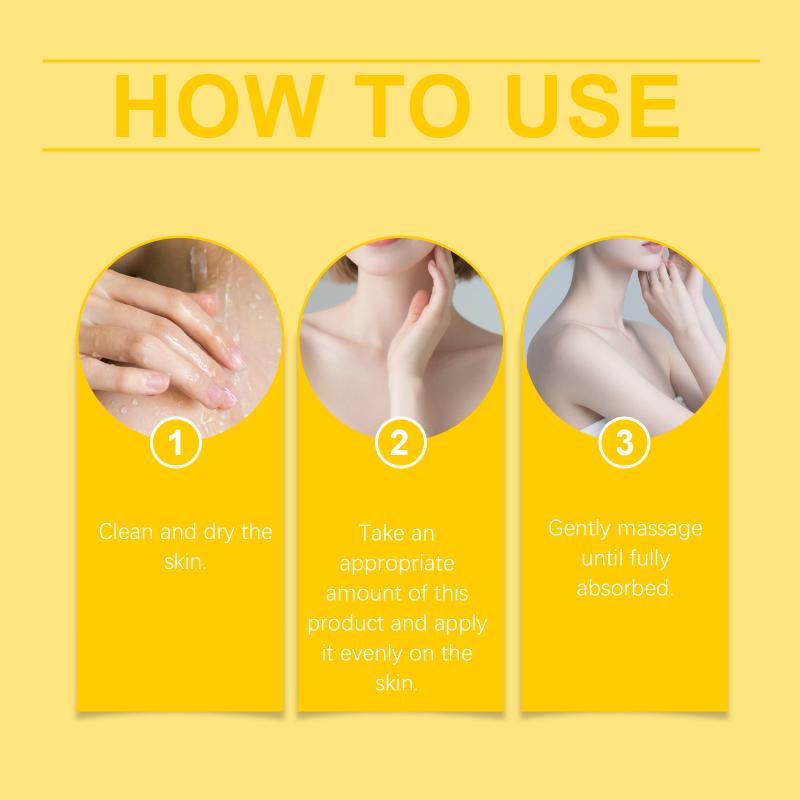 HOW TO USE

1

Clean and dry the skin.

2

Take an appropriate amount of this product and apply it evenly on the skin.

3

Gently massage until fully absorbed.