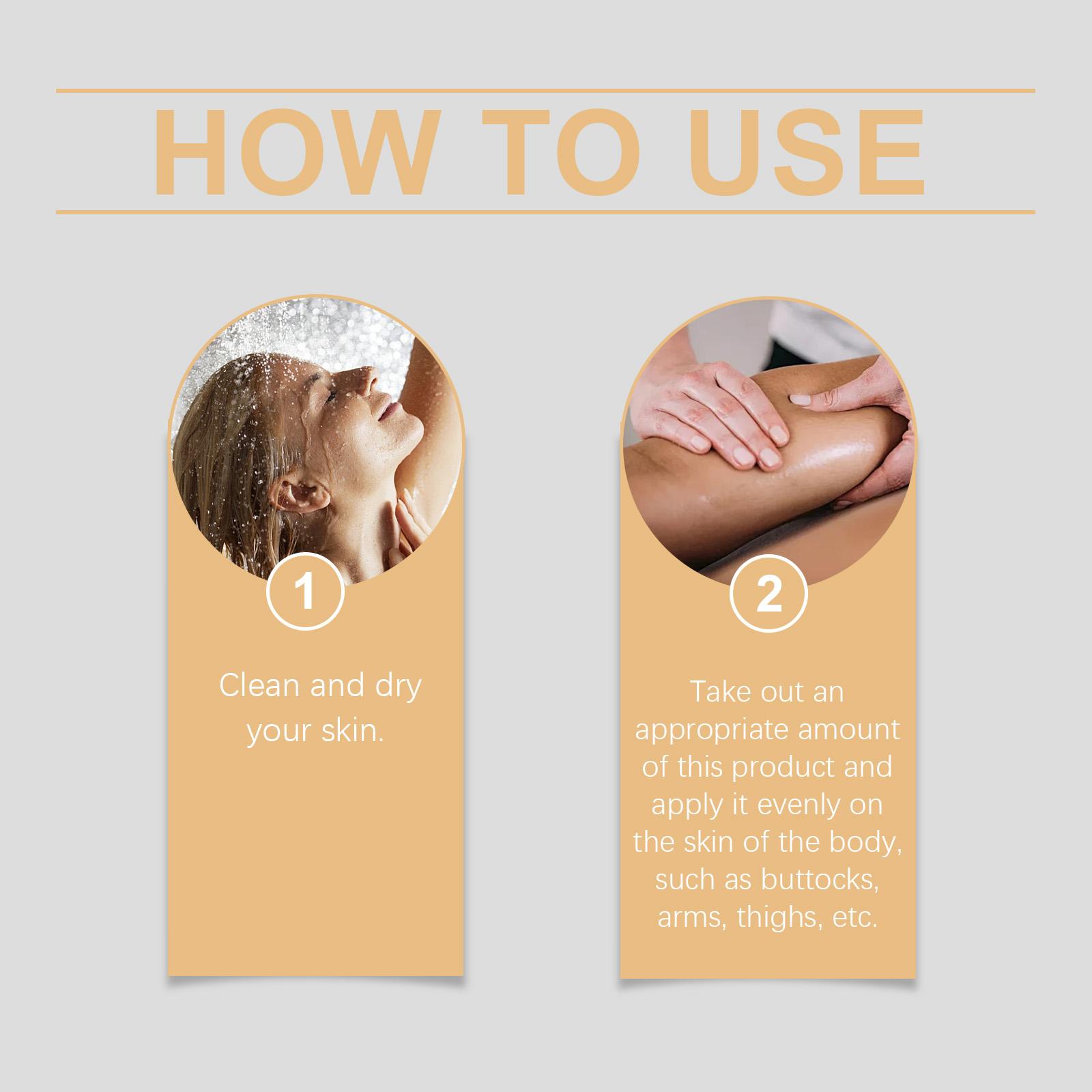 HOW TO USE

1

Clean and dry your skin.

2

Take out an appropriate amount of this product and apply it evenly on the skin of the body, such as buttocks, arms, thighs, etc.