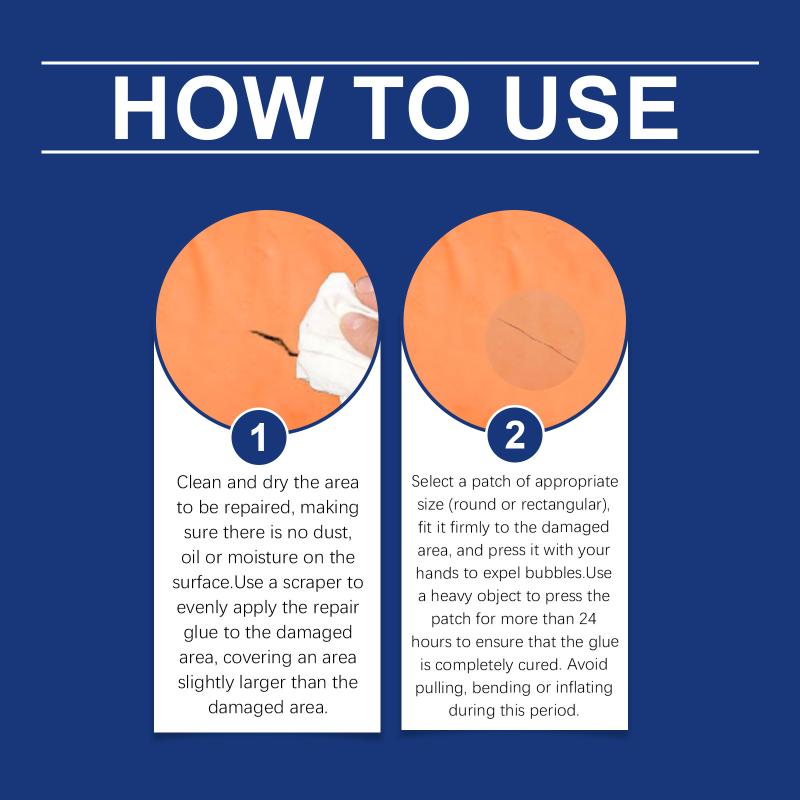 HOW TO USE

1

Clean and dry the area to be repaired, making sure there is no dust, oil or moisture on the surface.Use a scraper to evenly apply the repair glue to the damaged area, covering an area slightly larger than the damaged area.

2

Select a patch of appropriate size (round or rectangular), fit it firmly to the damaged area, and press it with your hands to expel bubbles.Use a heavy object to press the patch for more than 24 hours to ensure that the glue is completely cured. Avoid pulling, bending or inflating during this period.