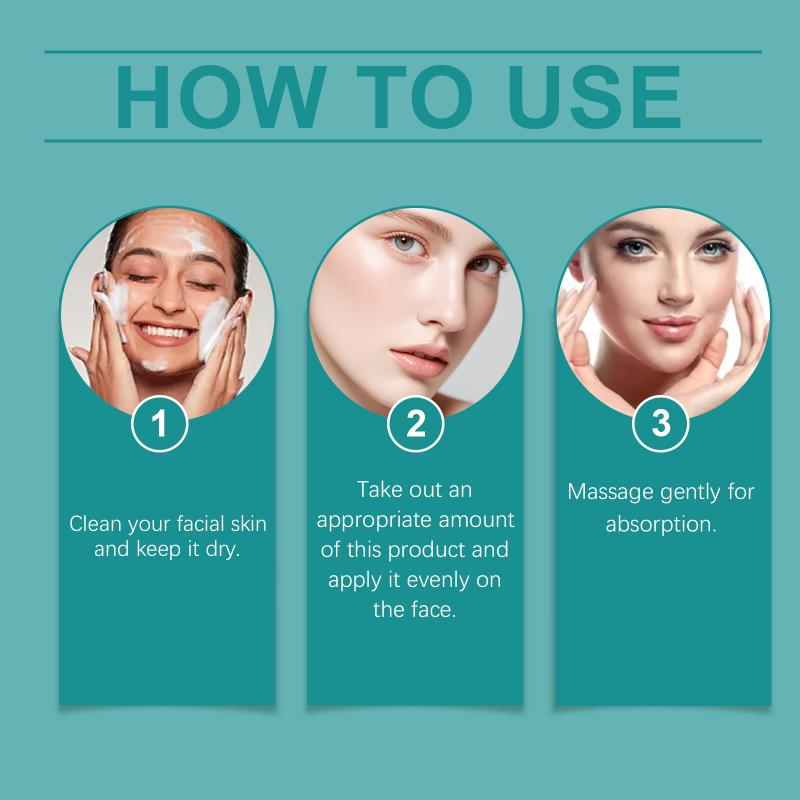 HOW TO USE

1

Clean your facial skin and keep it dry.

2

Take out an appropriate amount of this product and apply it evenly on the face.

3

Massage gently for absorption.