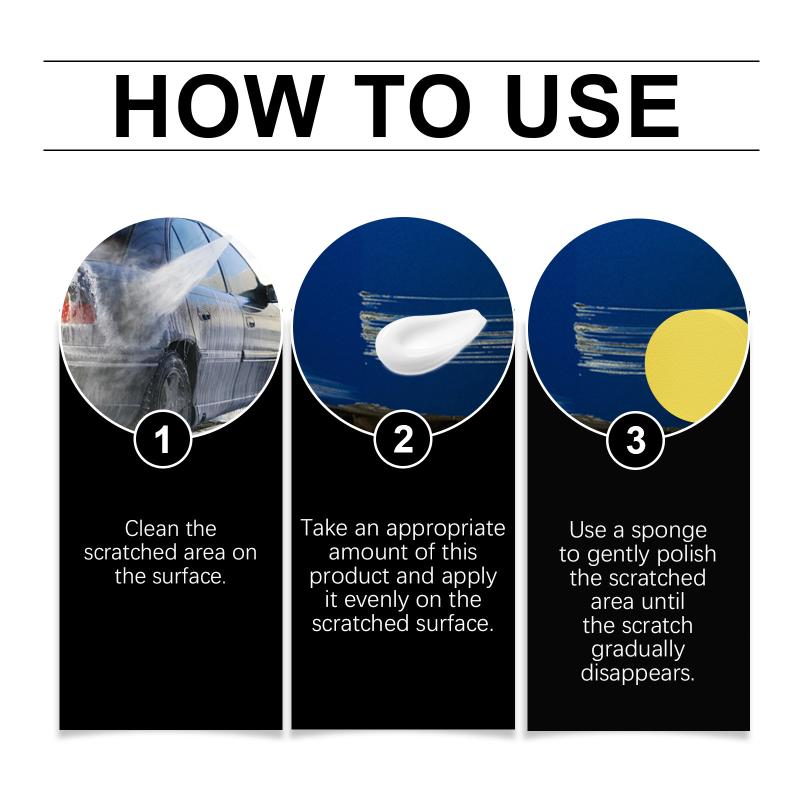 HOW TO USE

1

Clean the scratched area on the surface.

2

Take an appropriate amount of this product and apply it evenly on the scratched surface.

3

Use a sponge to gently polish the scratched area until the scratch gradually disappears.