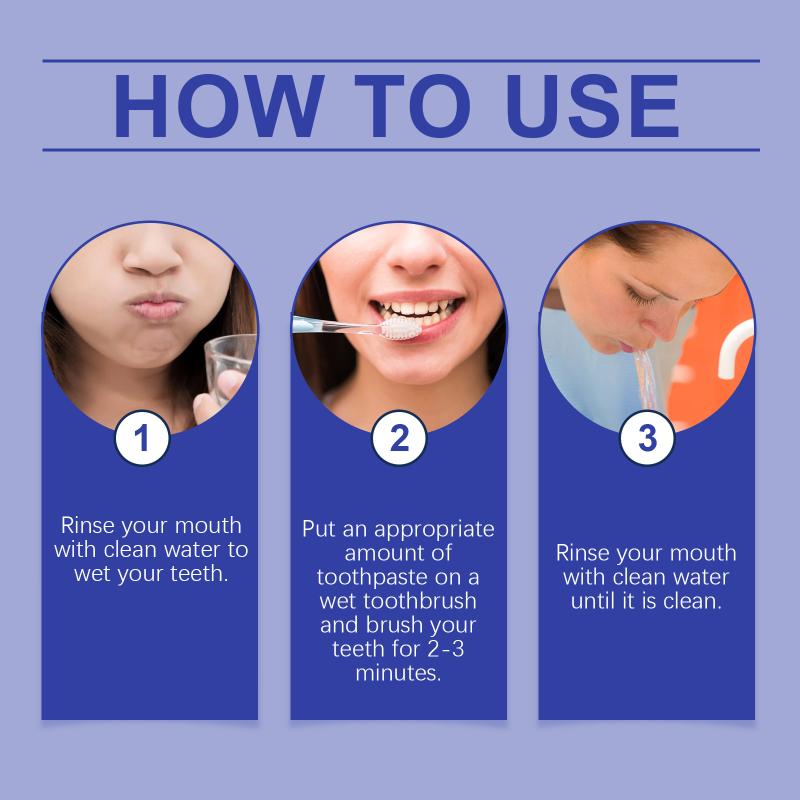 HOW TO USE

1

Rinse your mouth with clean water to wet your teeth.

2

Put an appropriate amount of toothpaste on a wet toothbrush and brush your teeth for 2-3 minutes.

3

Rinse your mouth with clean water until it is clean.