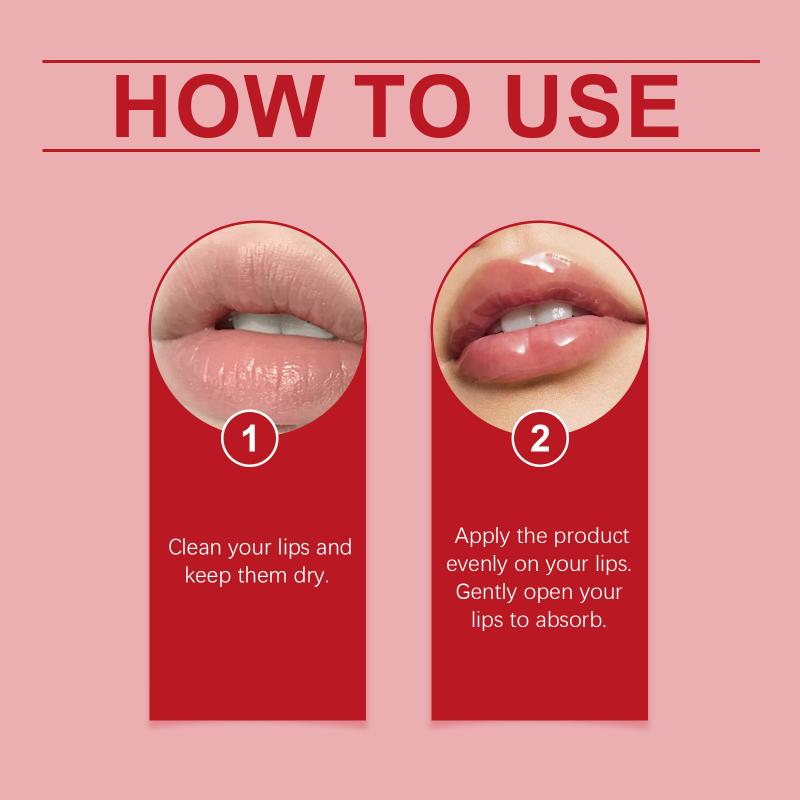 HOW TO USE

1

Clean your lips and keep them dry.

2

Apply the product evenly on your lips. Gently open your lips to absorb.