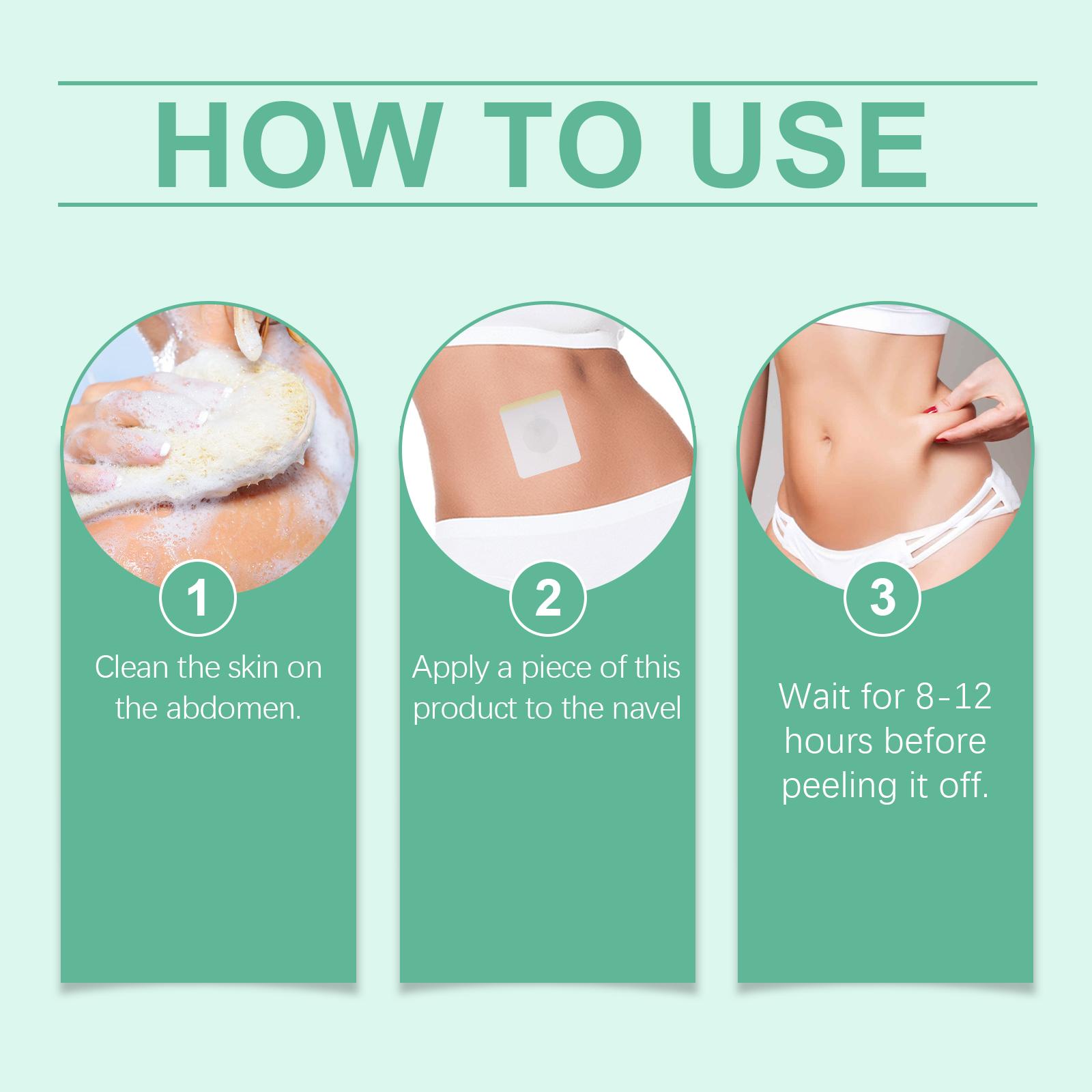 HOW TO USE

1
Clean the skin on the abdomen.

2
Apply a piece of this product to the navel

3
Wait for 8-12 hours before peeling it off.