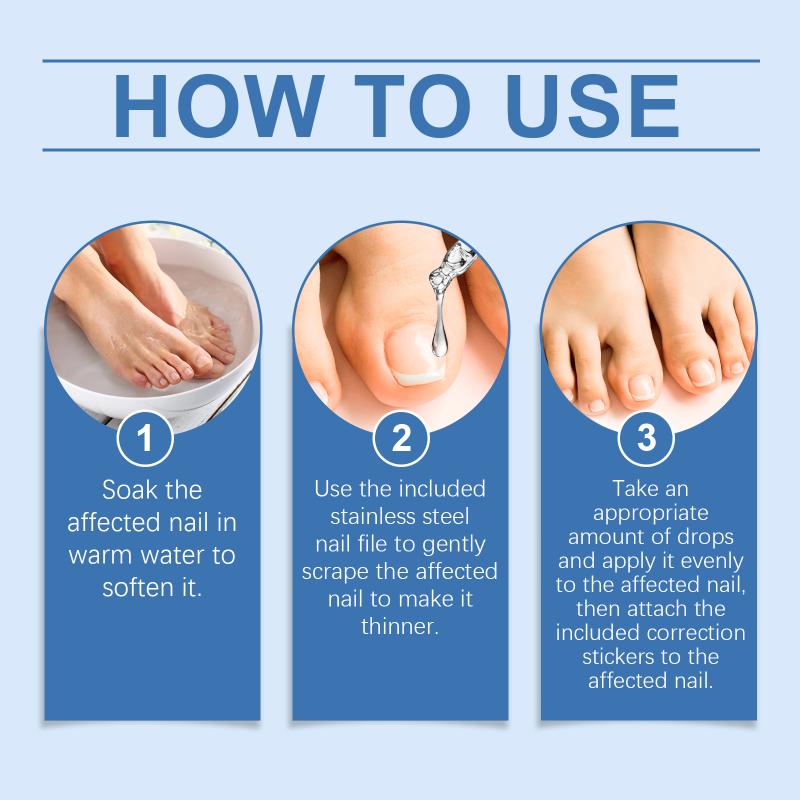 HOW TO USE

1
Soak the affected nail in warm water to soften it.

2
Use the included stainless steel nail file to gently scrape the affected nail to make it thinner.

3
Take an appropriate amount of drops and apply it evenly to the affected nail, then attach the included correction stickers to the affected nail.