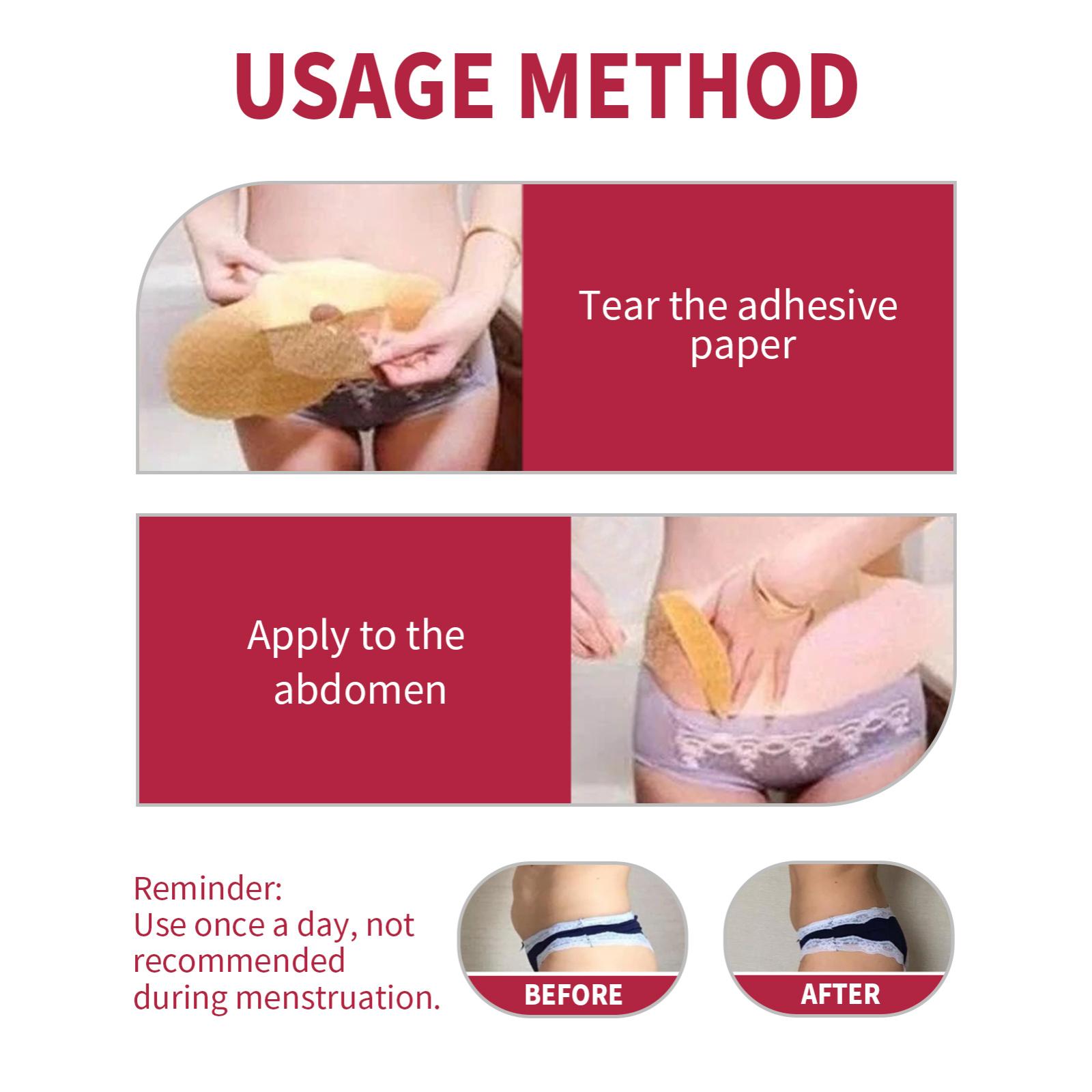 USAGE METHOD

Tear the adhesive paper

Apply to the abdomen

Reminder:
Use once a day, not recommended during menstruation.

BEFORE

AFTER