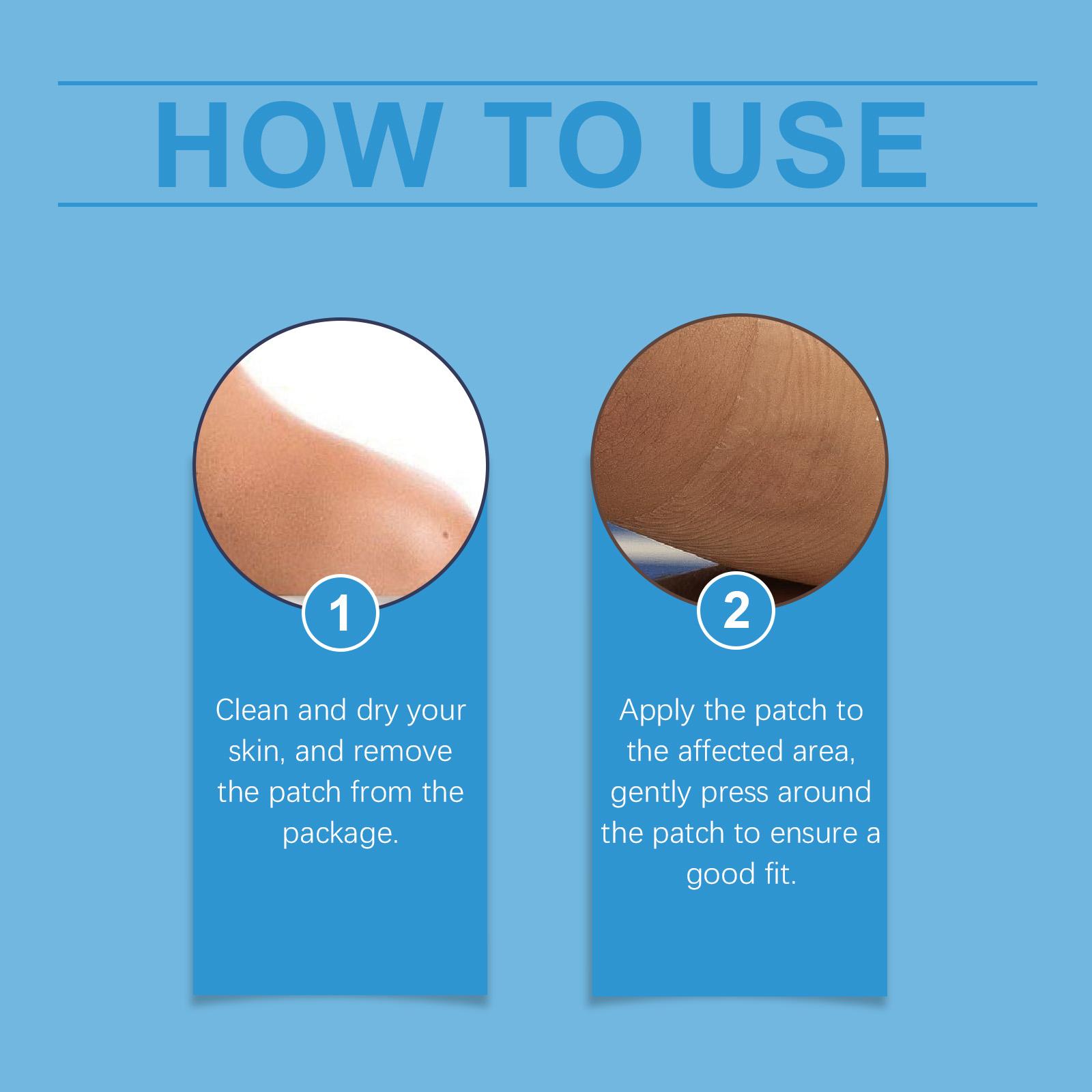 HOW TO USE

1

Clean and dry your skin, and remove the patch from the package.

2

Apply the patch to the affected area, gently press around the patch to ensure a good fit.