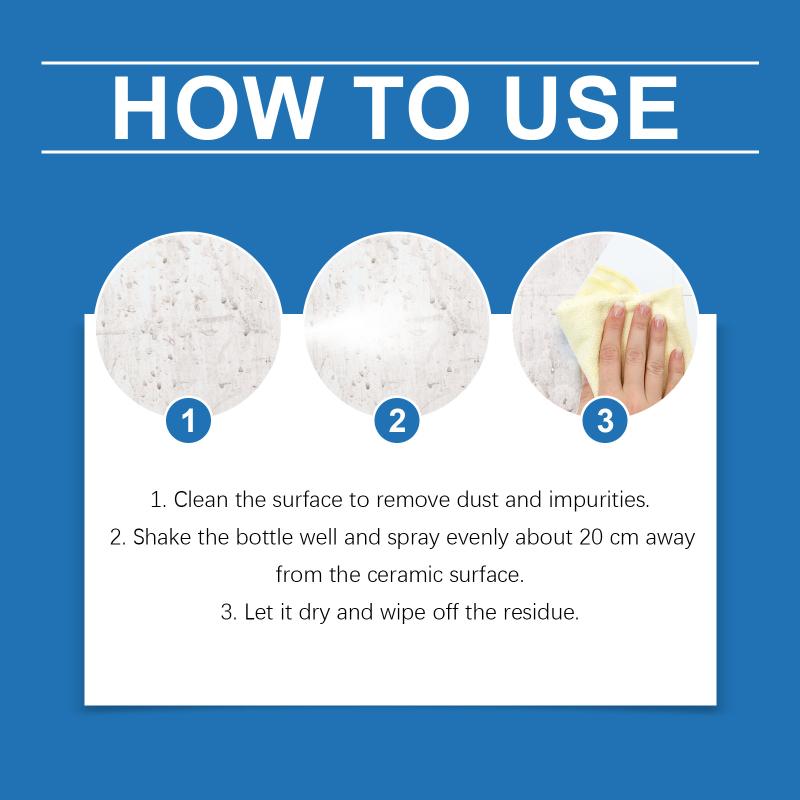 HOW TO USE

1

2

3

1. Clean the surface to remove dust and impurities.
2. Shake the bottle well and spray evenly about 20 cm away from the ceramic surface.
3. Let it dry and wipe off the residue.