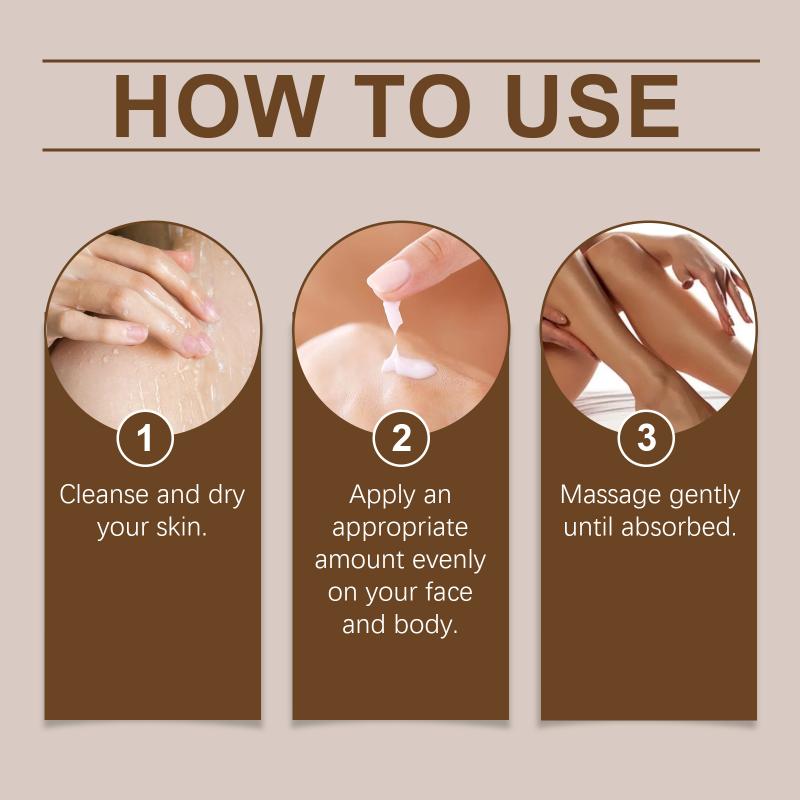 HOW TO USE

1
Cleanse and dry your skin.

2
Apply an appropriate amount evenly on your face and body.

3
Massage gently until absorbed.