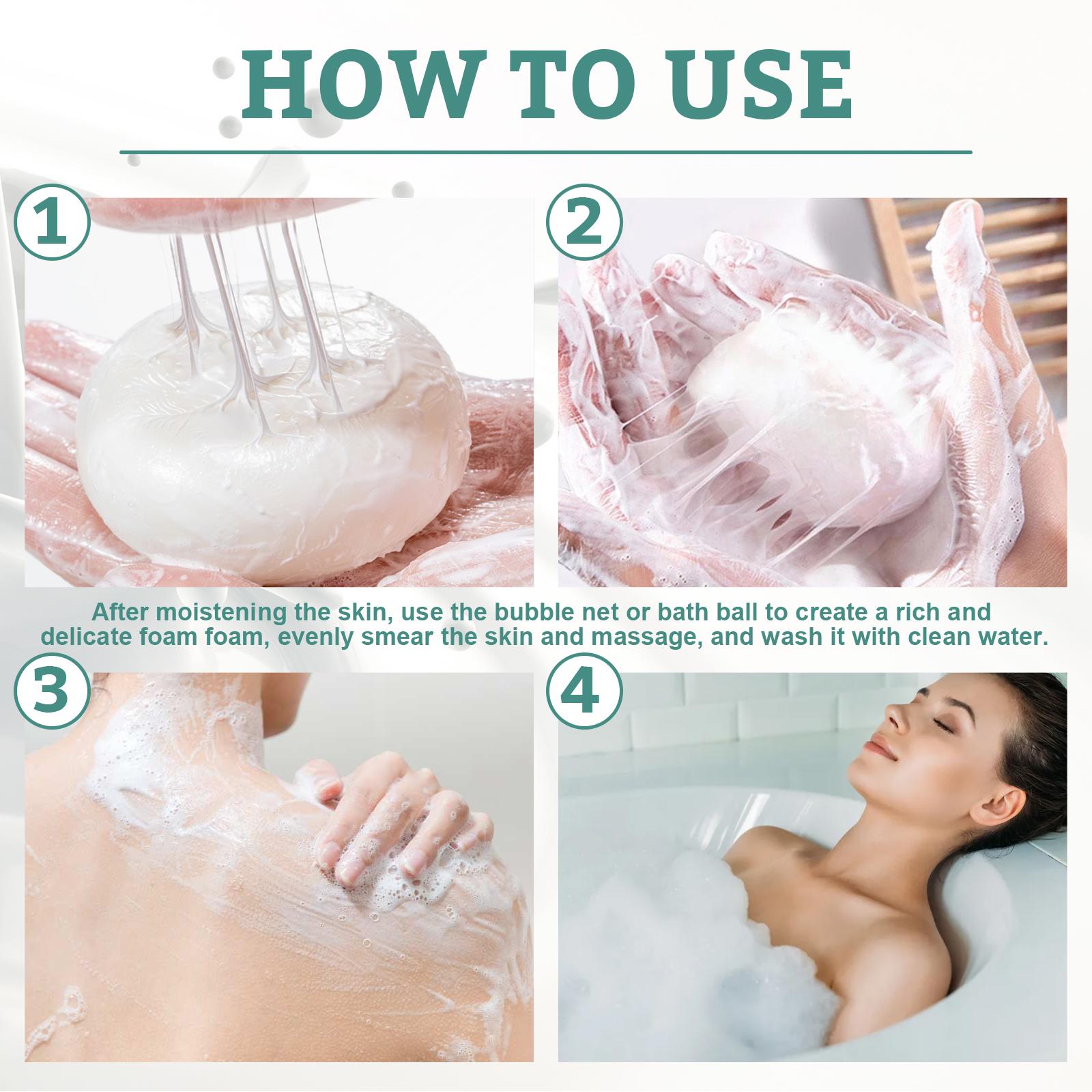 HOW TO USE

1

2

After moistening the skin, use the bubble net or bath ball to create a rich and delicate foam foam, evenly smear the skin and massage, and wash it with clean water.

3

4