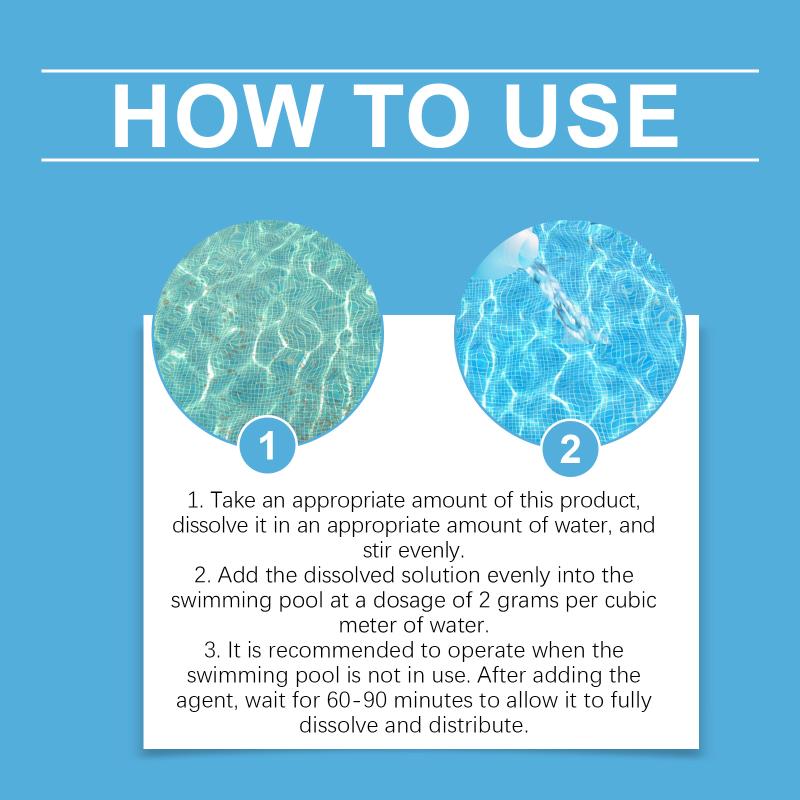 HOW TO USE

1

2

1. Take an appropriate amount of this product, dissolve it in an appropriate amount of water, and stir evenly.
2. Add the dissolved solution evenly into the swimming pool at a dosage of 2 grams per cubic meter of water.
3. It is recommended to operate when the swimming pool is not in use. After adding the agent, wait for 60-90 minutes to allow it to fully dissolve and distribute.