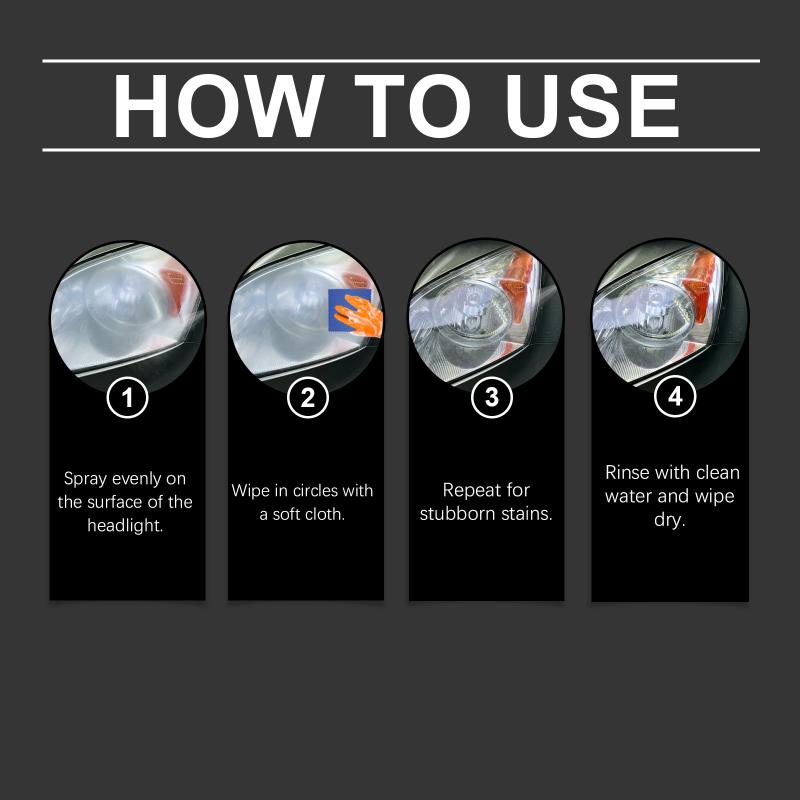 HOW TO USE

1

Spray evenly on the surface of the headlight.

2

Wipe in circles with a soft cloth.

3

Repeat for stubborn stains.

4

Rinse with clean water and wipe dry.