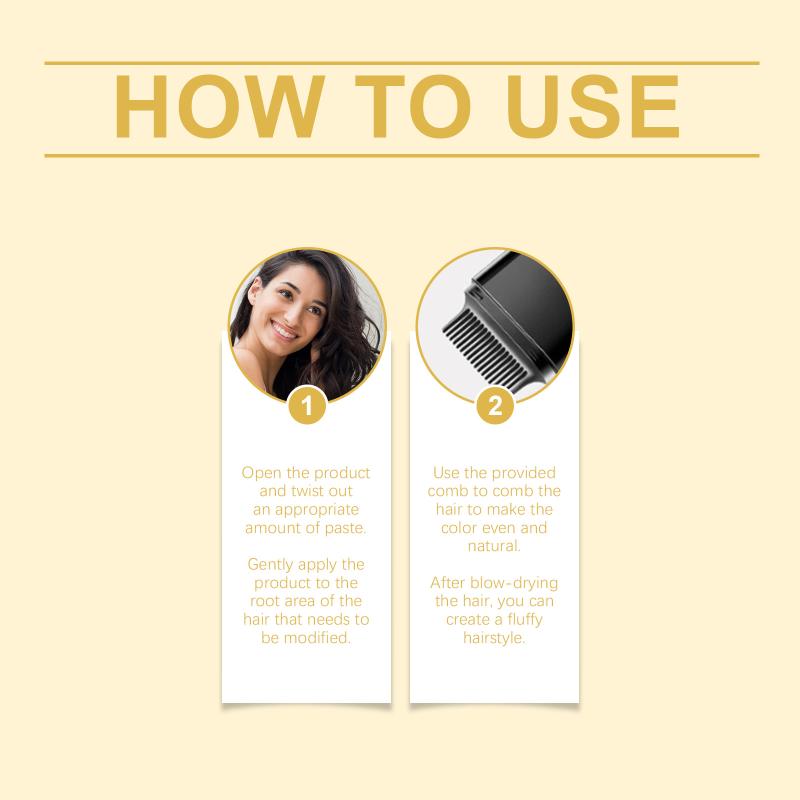 HOW TO USE

1

Open the product and twist out an appropriate amount of paste.

Gently apply the product to the root area of the hair that needs to be modified.

2

Use the provided comb to comb the hair to make the color even and natural.

After blow-drying the hair, you can create a fluffy hairstyle.