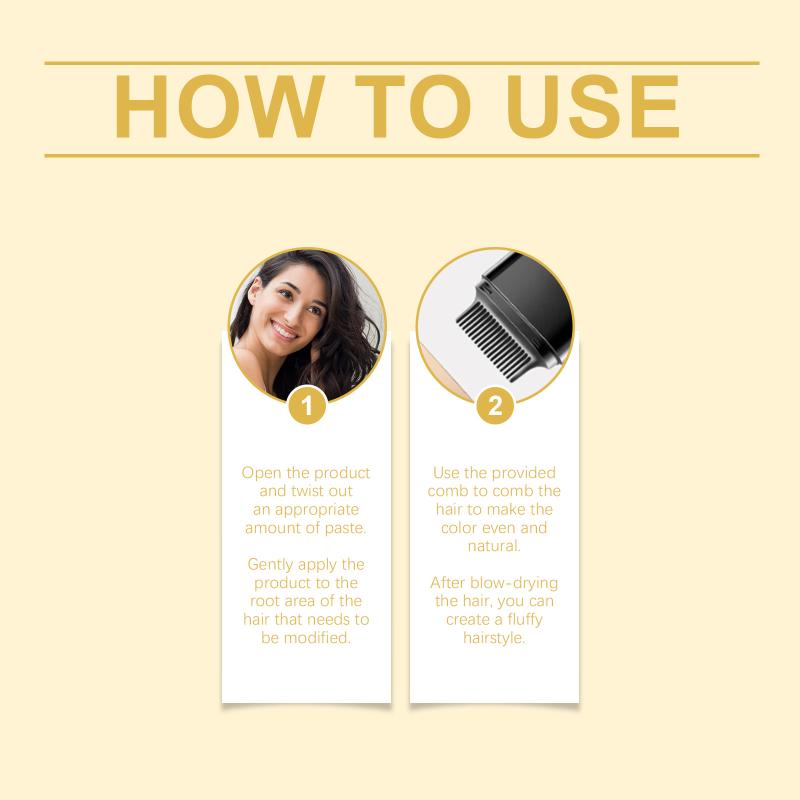 HOW TO USE

1

Open the product and twist out an appropriate amount of paste.

Gently apply the product to the root area of the hair that needs to be modified.

2

Use the provided comb to comb the hair to make the color even and natural.

After blow-drying the hair, you can create a fluffy hairstyle.