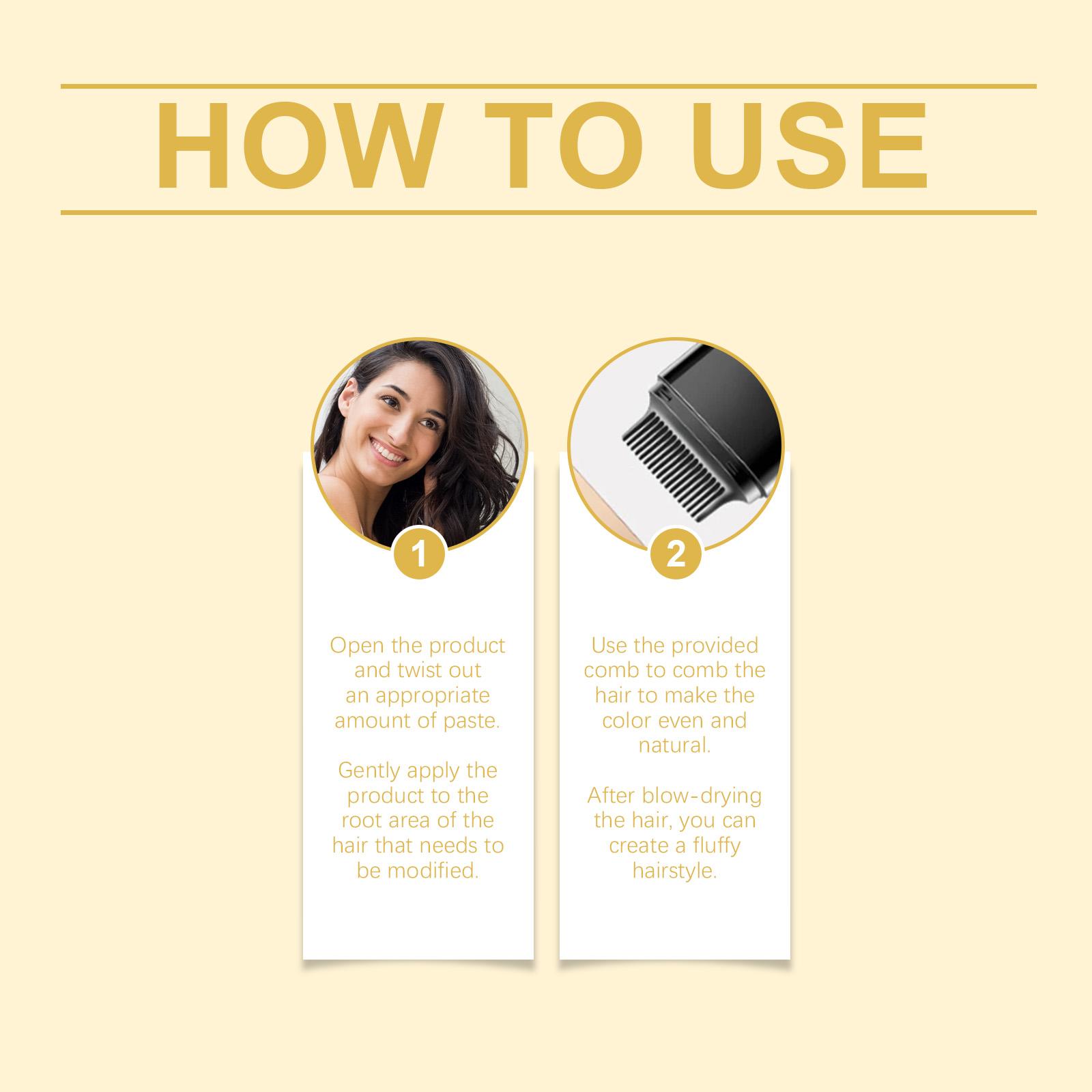 HOW TO USE

1

Open the product and twist out an appropriate amount of paste.

Gently apply the product to the root area of the hair that needs to be modified.

2

Use the provided comb to comb the hair to make the color even and natural.

After blow-drying the hair, you can create a fluffy hairstyle.