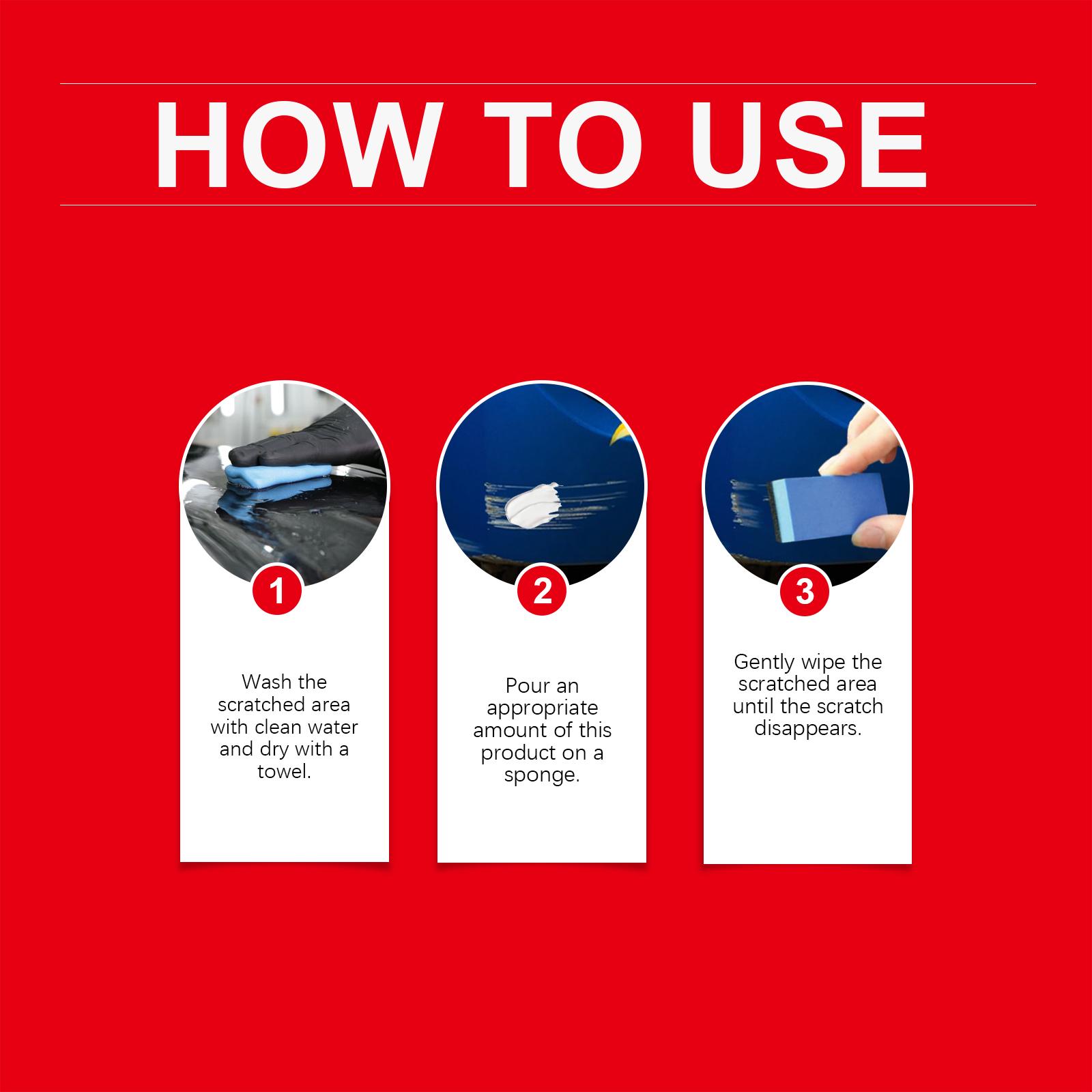 HOW TO USE

1

Wash the scratched area with clean water and dry with a towel.

2

Pour an appropriate amount of this product on a sponge.

3

Gently wipe the scratched area until the scratch disappears.