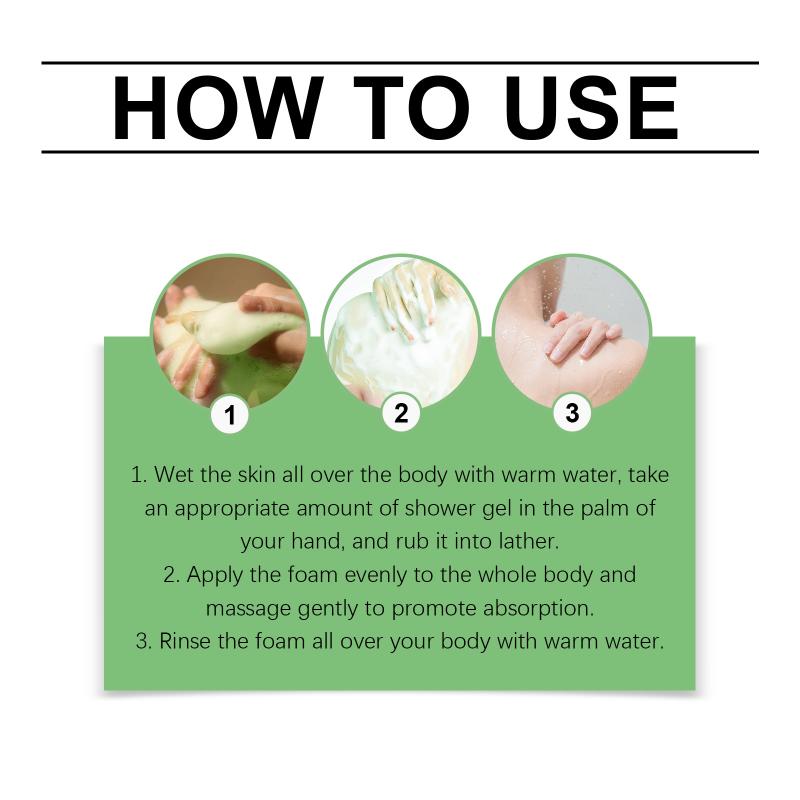 HOW TO USE

1

2

3

1. Wet the skin all over the body with warm water, take an appropriate amount of shower gel in the palm of your hand, and rub it into lather.
2. Apply the foam evenly to the whole body and massage gently to promote absorption.
3. Rinse the foam all over your body with warm water.