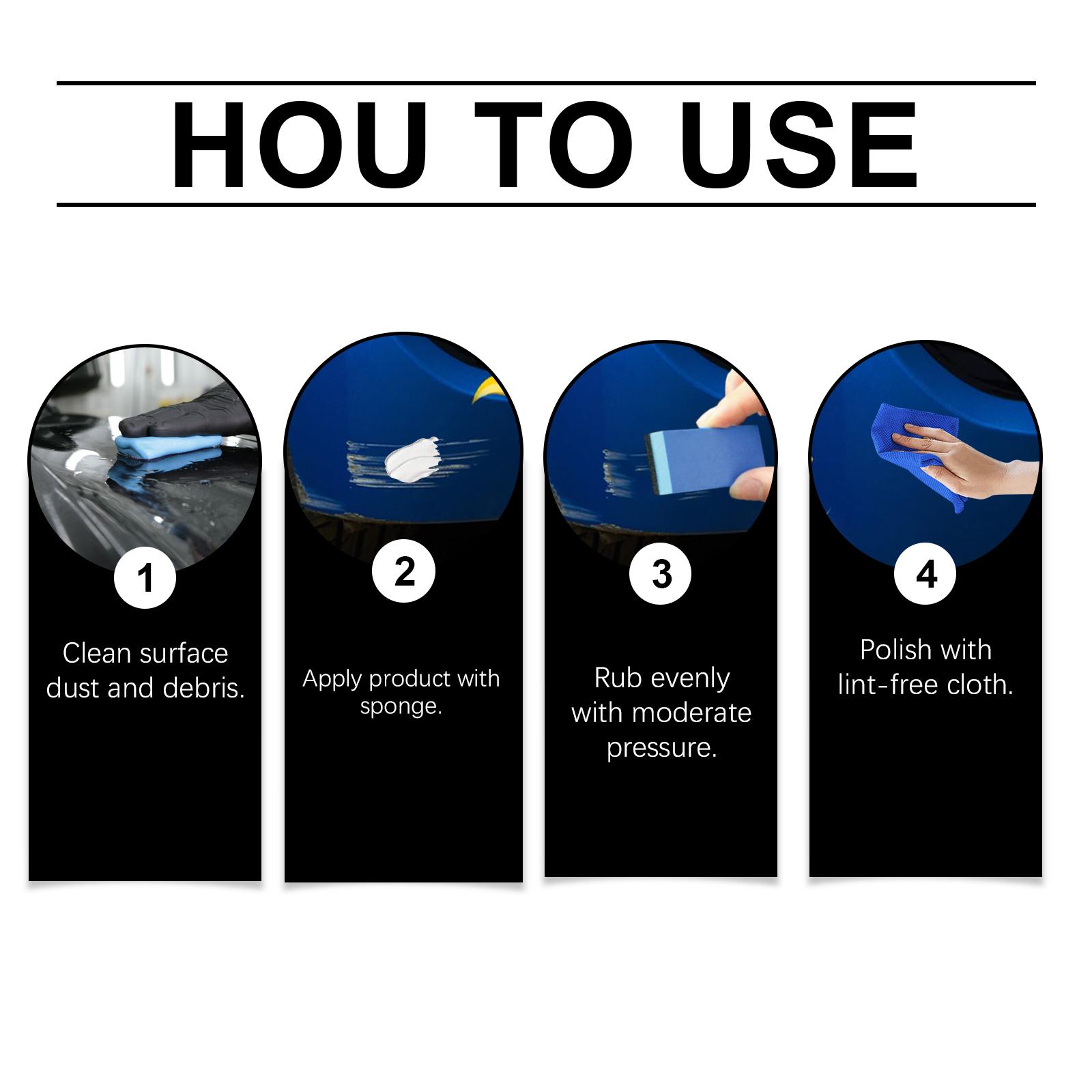 HOU TO USE

1
Clean surface dust and debris.

2
Apply product with sponge.

3
Rub evenly with moderate pressure.

4
Polish with lint-free cloth.