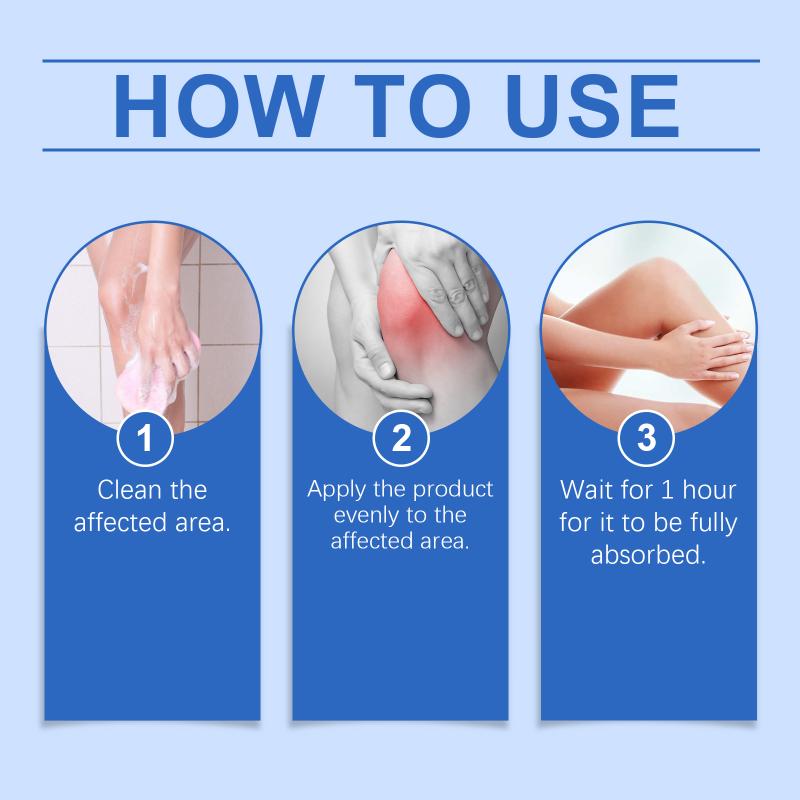 HOW TO USE

1
Clean the affected area.

2
Apply the product evenly to the affected area.

3
Wait for 1 hour for it to be fully absorbed.