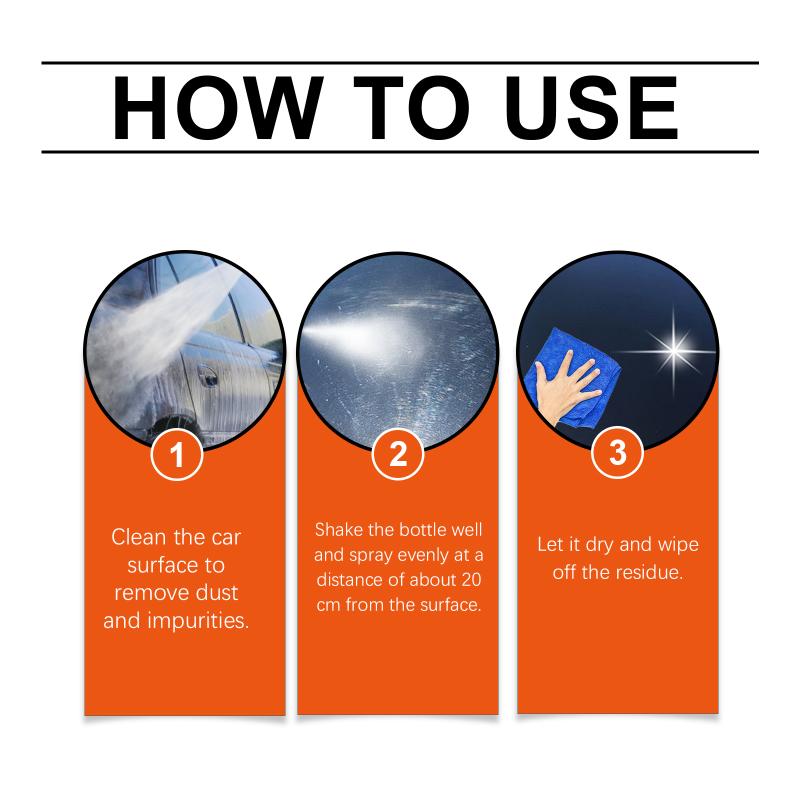 HOW TO USE

1

Clean the car surface to remove dust and impurities.

2

Shake the bottle well and spray evenly at a distance of about 20 cm from the surface.

3

Let it dry and wipe off the residue.