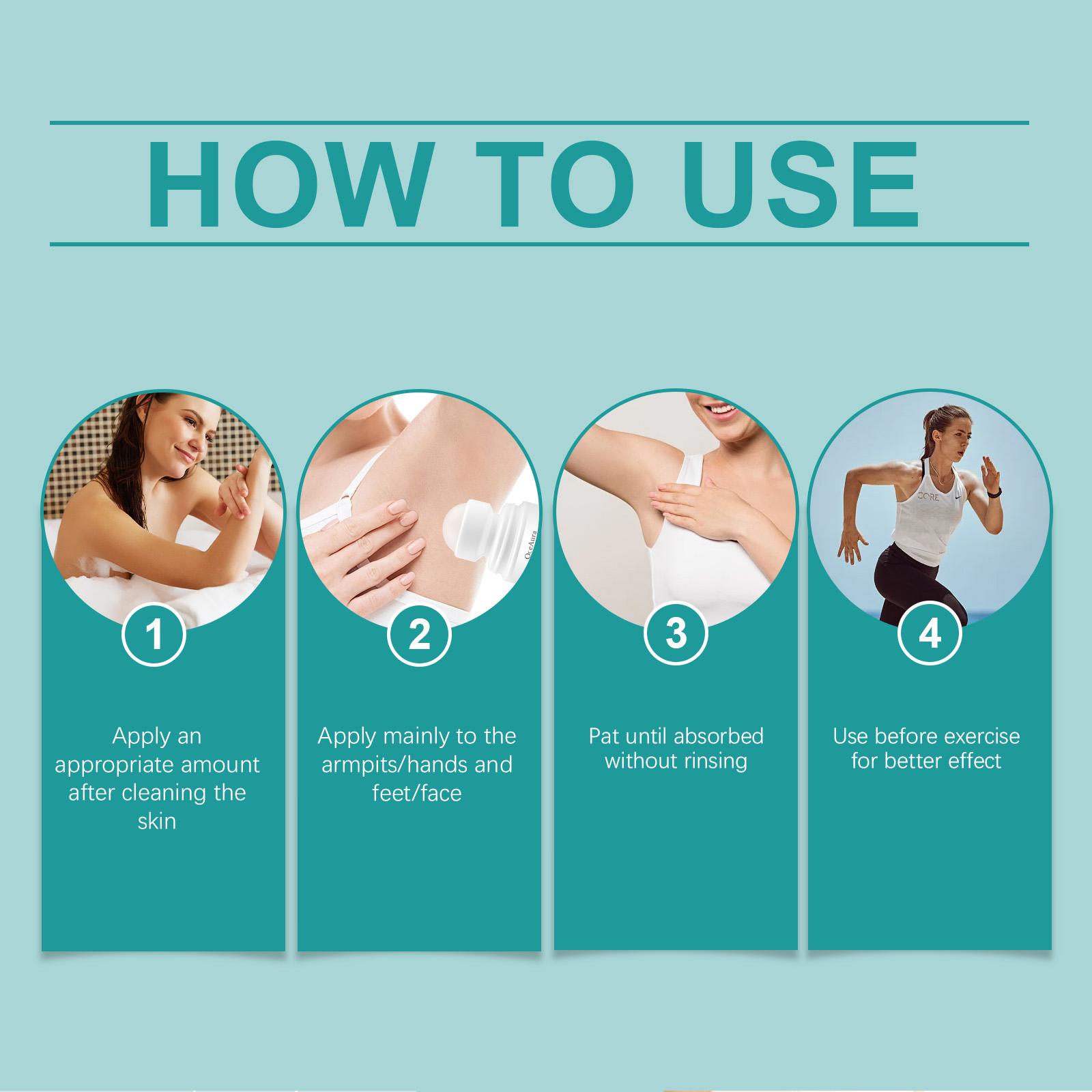 HOW TO USE

OceAura

CORE

1

Apply an appropriate amount after cleaning the skin

2

Apply mainly to the armpits/hands and feet/face

3

Pat until absorbed without rinsing

4

Use before exercise for better effect