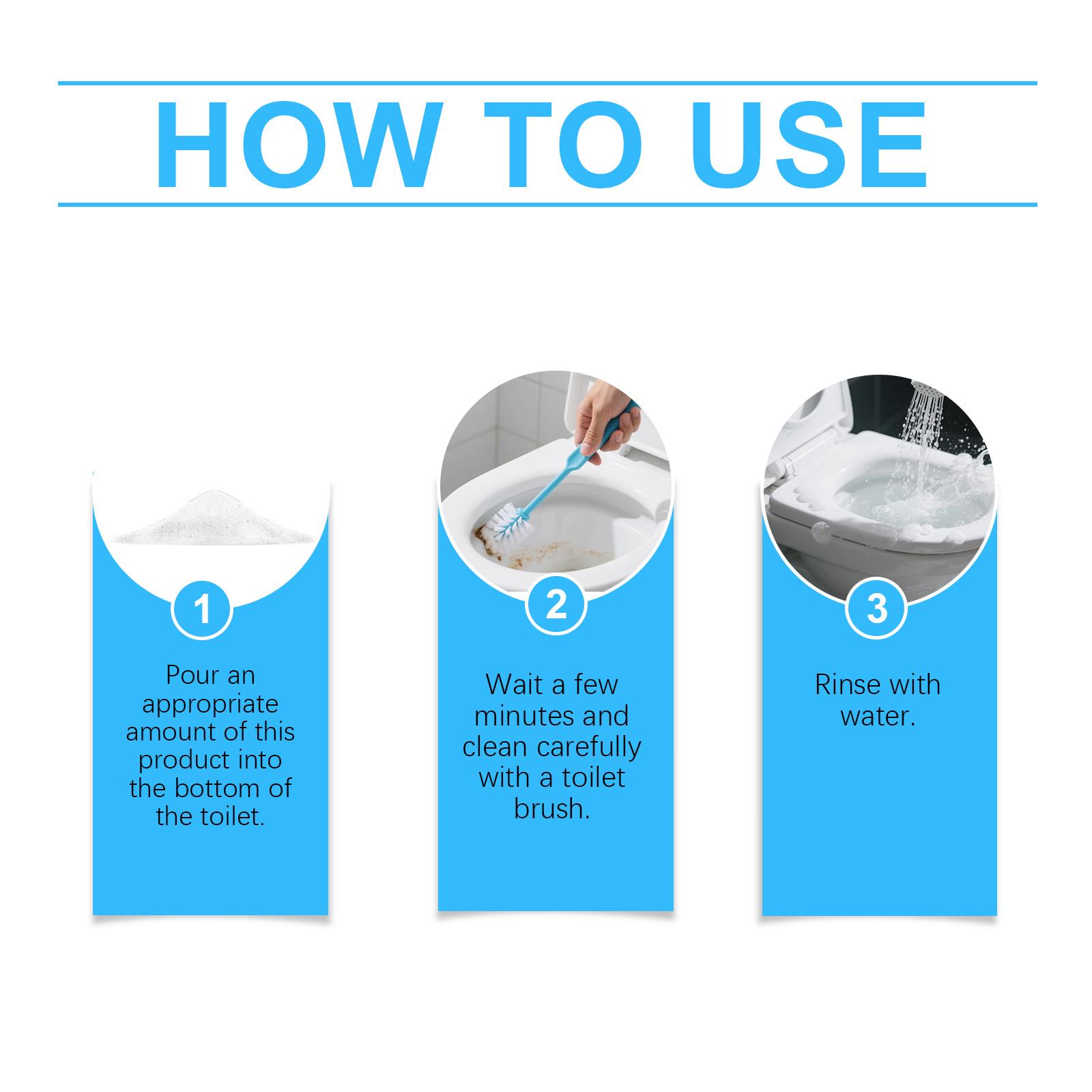 HOW TO USE

1

Pour an appropriate amount of this product into the bottom of the toilet.

2

Wait a few minutes and clean carefully with a toilet brush.

3

Rinse with water.