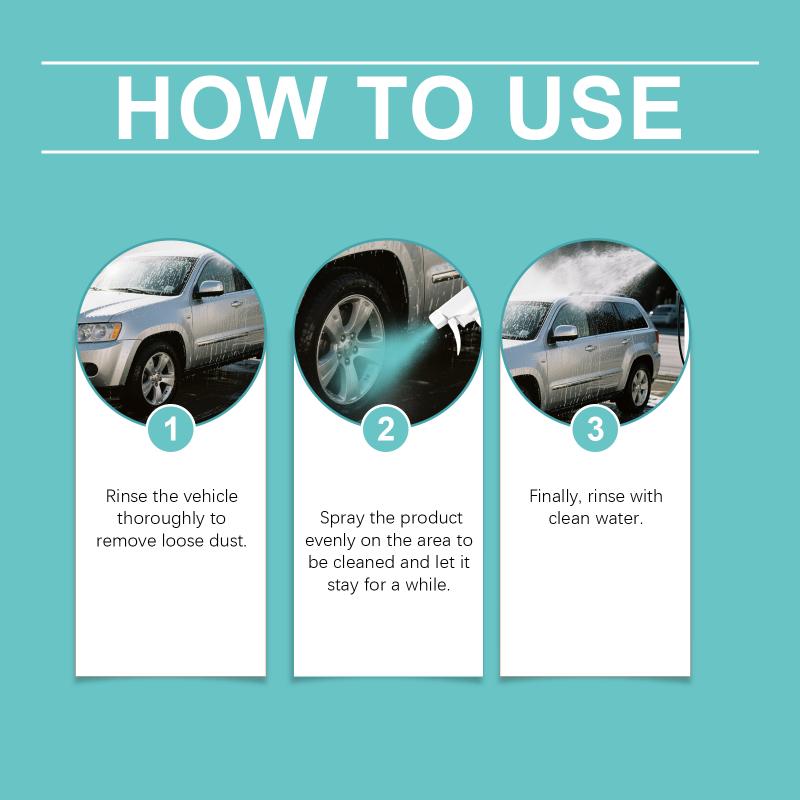 HOW TO USE

1

Rinse the vehicle thoroughly to remove loose dust.

2

Spray the product evenly on the area to be cleaned and let it stay for a while.

3

Finally, rinse with clean water.