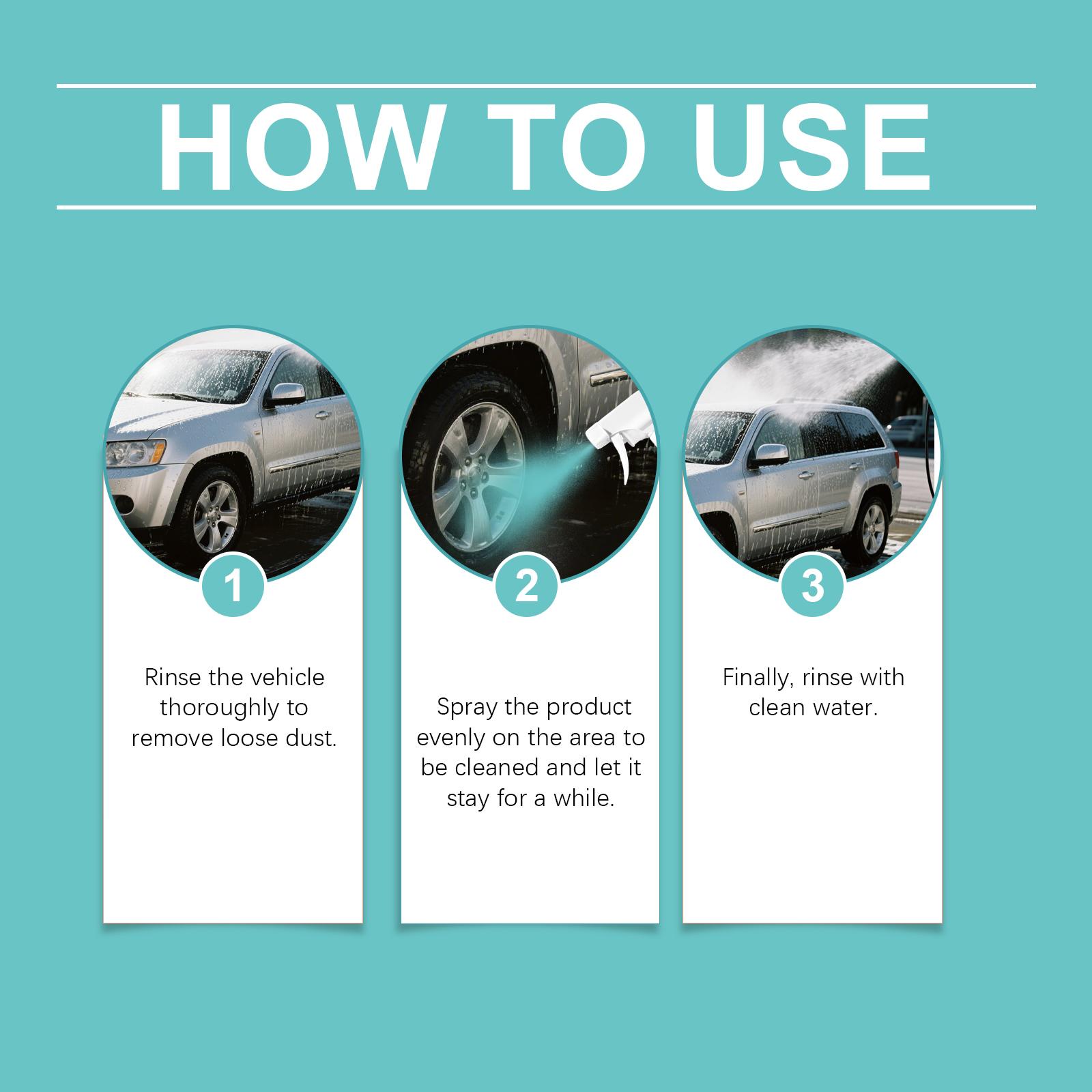 HOW TO USE

1

Rinse the vehicle thoroughly to remove loose dust.

2

Spray the product evenly on the area to be cleaned and let it stay for a while.

3

Finally, rinse with clean water.