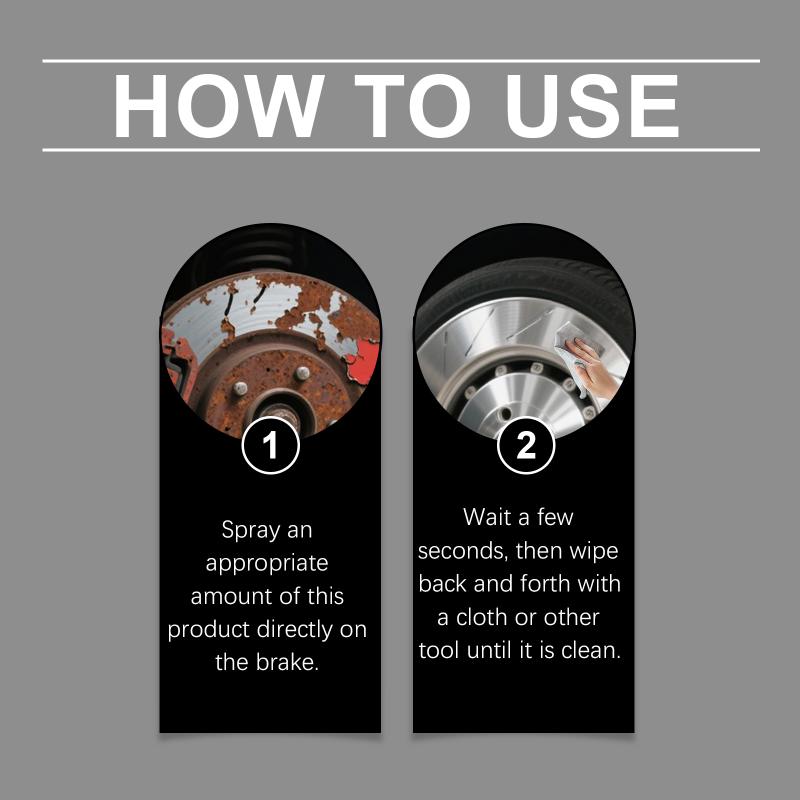 HOW TO USE

1

Spray an appropriate amount of this product directly on the brake.

2

Wait a few seconds, then wipe back and forth with a cloth or other tool until it is clean.