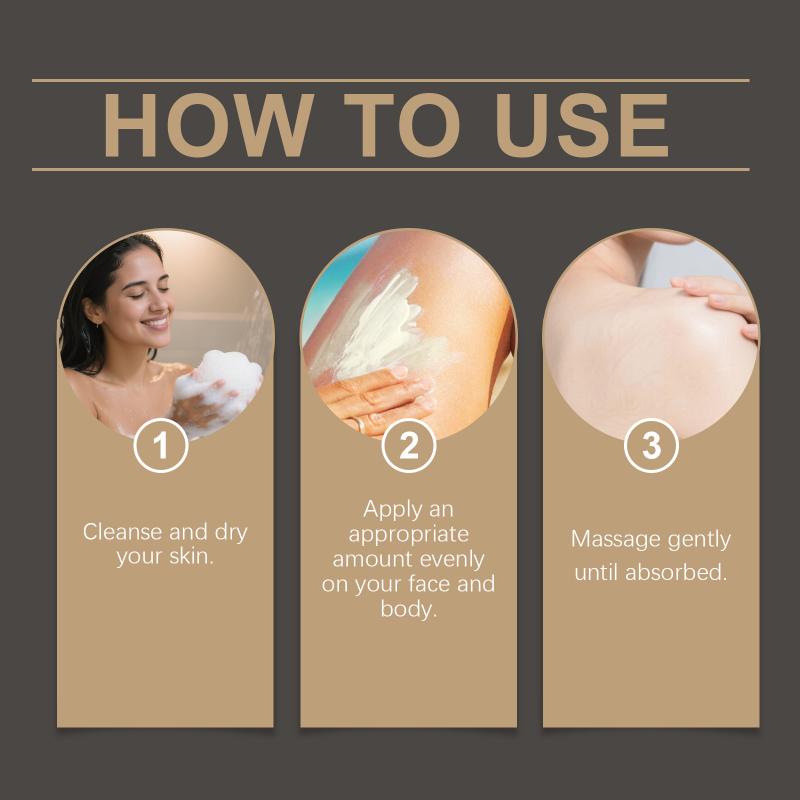 HOW TO USE

1

Cleanse and dry your skin.

2

Apply an appropriate amount evenly on your face and body.

3

Massage gently until absorbed.