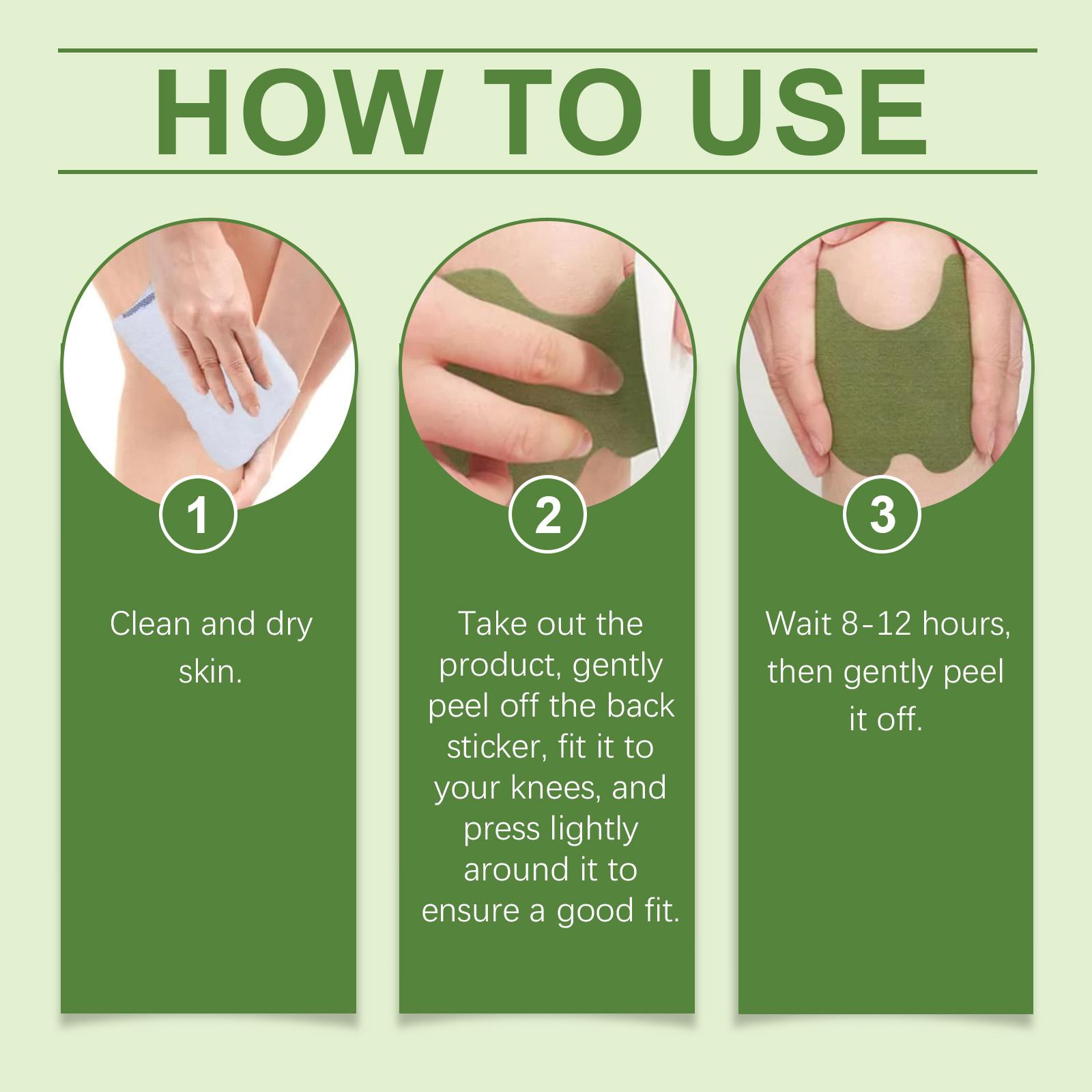 HOW TO USE

1

Clean and dry skin.

2

Take out the product, gently peel off the back sticker, fit it to your knees, and press lightly around it to ensure a good fit.

3

Wait 8-12 hours, then gently peel it off.