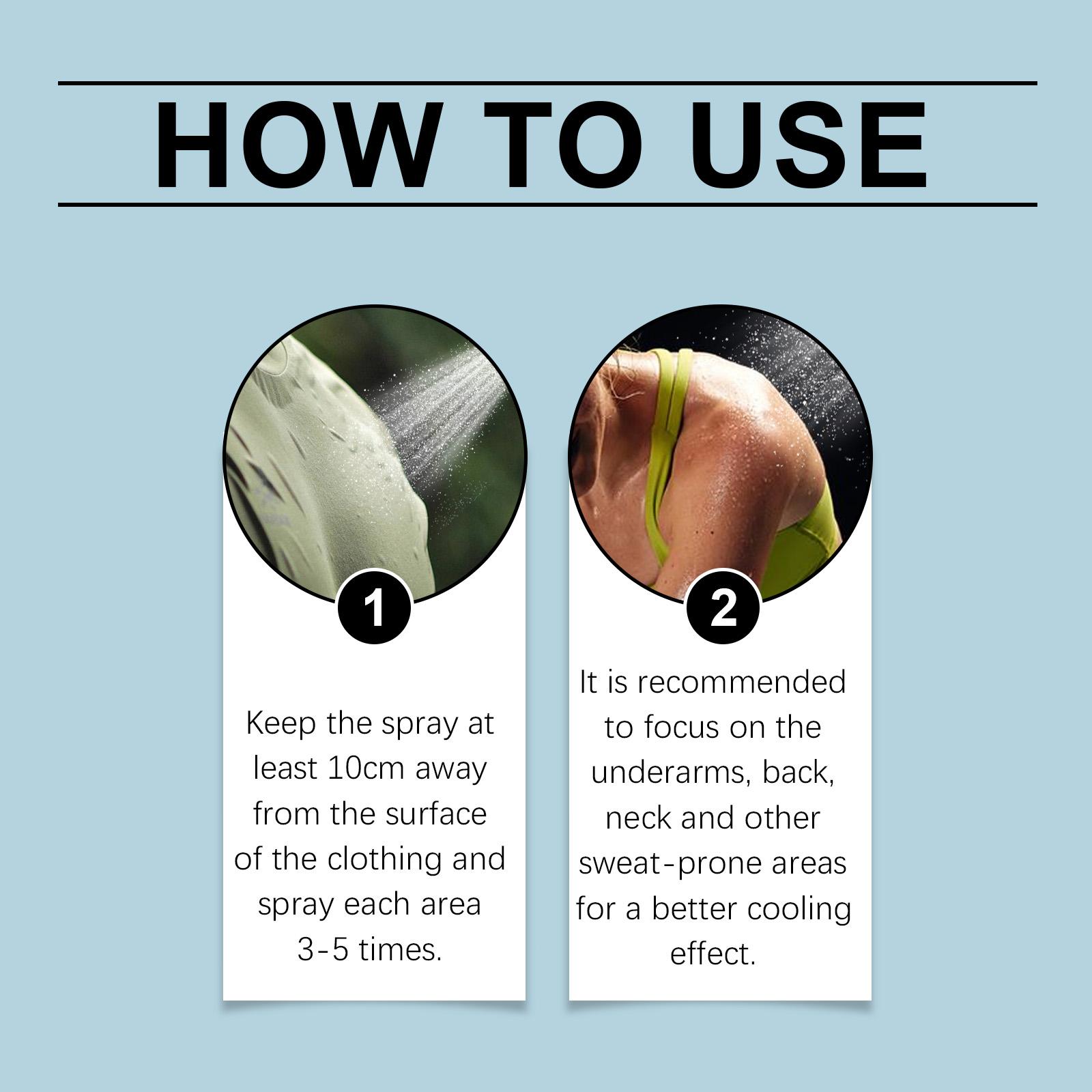 HOW TO USE

1

Keep the spray at least 10cm away from the surface of the clothing and spray each area 3-5 times.

2

It is recommended to focus on the underarms, back, neck and other sweat-prone areas for a better cooling effect.